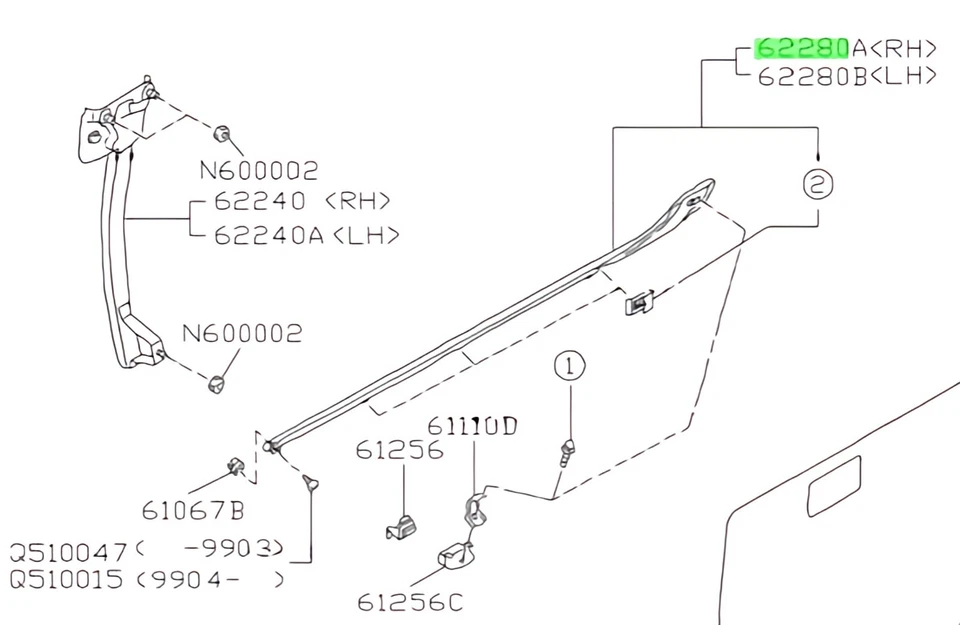 62280A<RH>
62280B<LH>
N600002
62240 <RH>
62240A <LH>
②
N600002
①
61110D
61256
61067B
Q510047( -9903)
Q510015 (9904- )
61256C