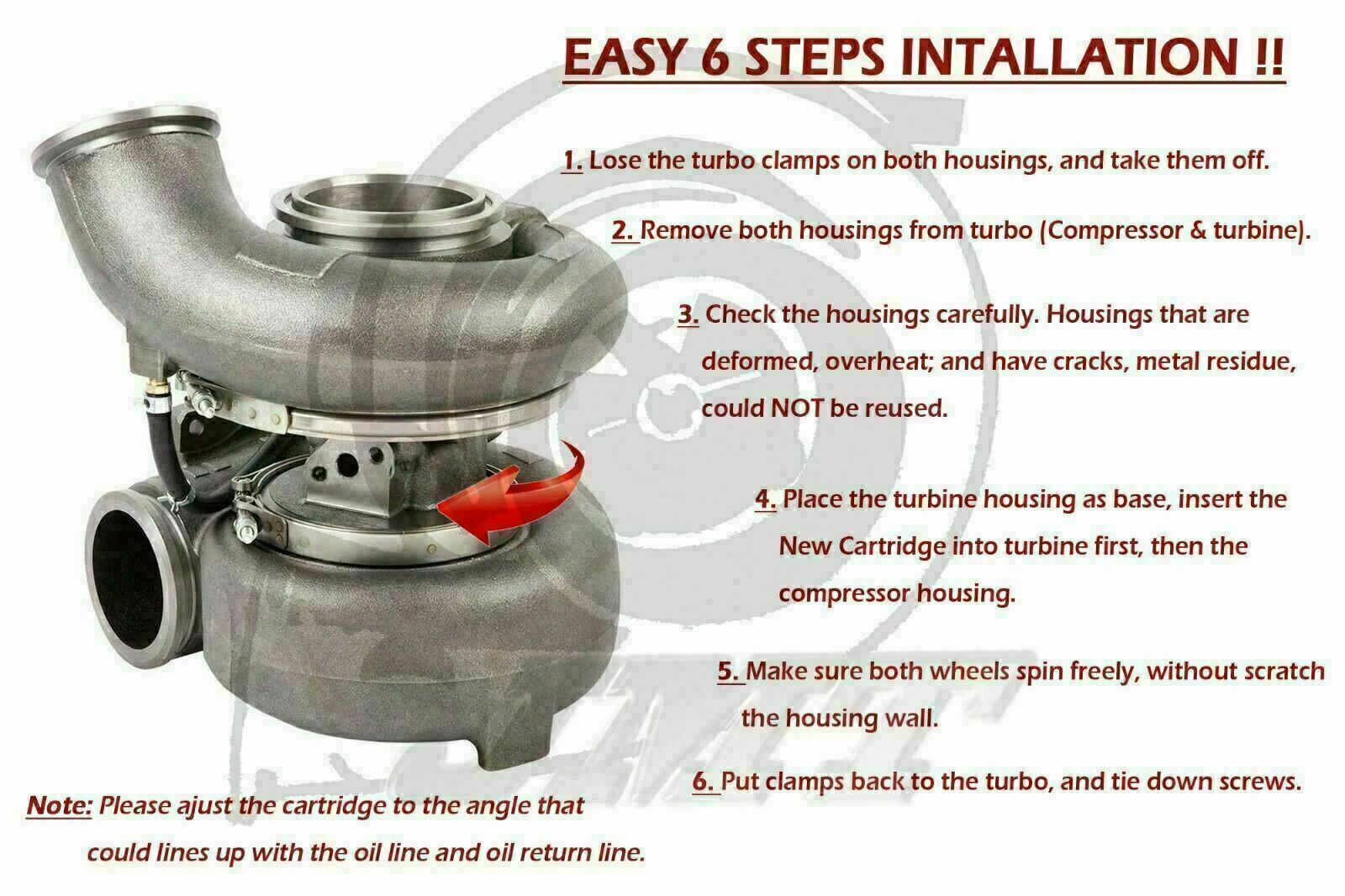 EASY 6 STEPS INTALLATION !!

1. Lose the turbo clamps on both housings, and take them off.

2. Remove both housings from turbo (Compressor & turbine).

3. Check the housings carefully. Housings that are deformed, overheat; and have cracks, metal residue, could NOT be reused.

4. Place the turbine housing as base, insert the New Cartridge into turbine first, then the compressor housing.

5. Make sure both wheels spin freely, without scratch the housing wall.

6. Put clamps back to the turbo, and tie down screws.

Note: Please ajust the cartridge to the angle that could lines up with the oil line and oil return line.