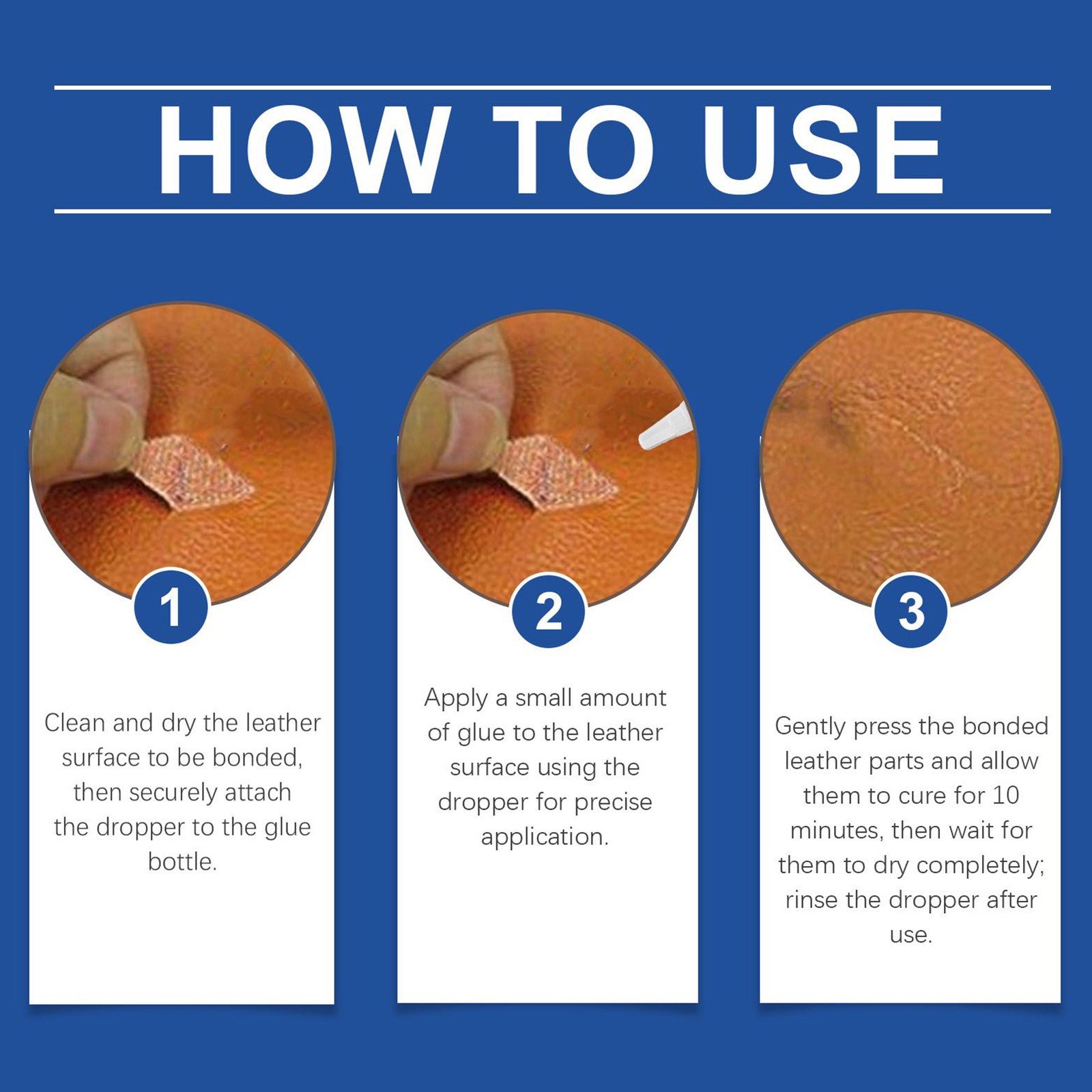 HOW TO USE

1

Clean and dry the leather surface to be bonded, then securely attach the dropper to the glue bottle.

2

Apply a small amount of glue to the leather surface using the dropper for precise application.

3

Gently press the bonded leather parts and allow them to cure for 10 minutes, then wait for them to dry completely; rinse the dropper after use.