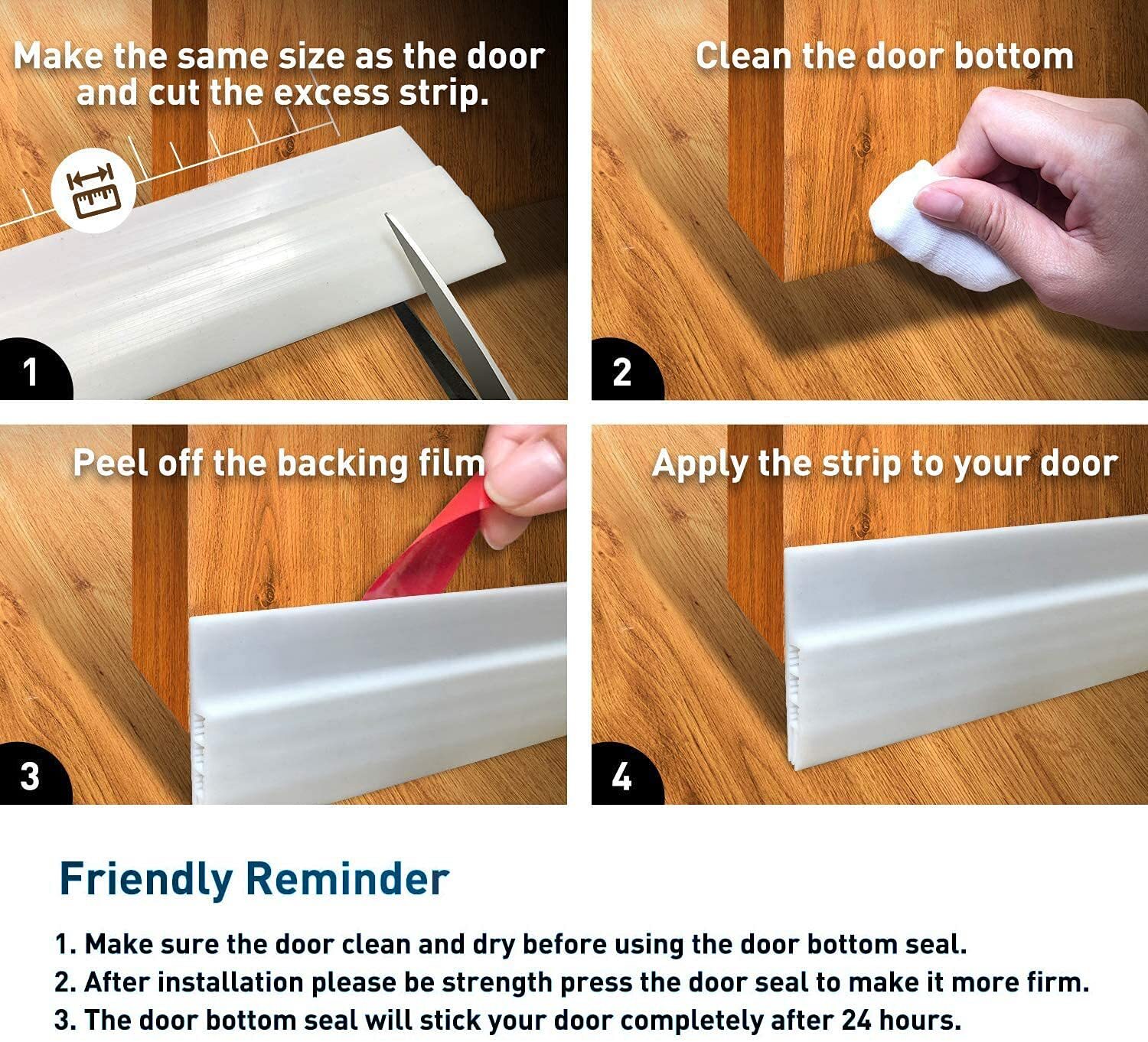 Make the same size as the door and cut the excess strip.

1

Clean the door bottom

2

Peel off the backing film

3

Apply the strip to your door

4

Friendly Reminder

1. Make sure the door clean and dry before using the door bottom seal.
2. After installation please be strength press the door seal to make it more firm.
3. The door bottom seal will stick your door completely after 24 hours.