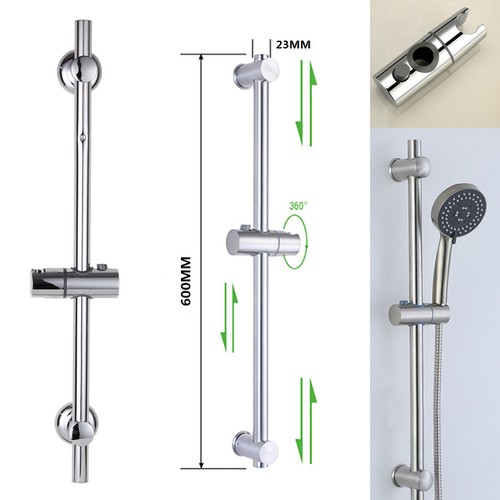 23MM
360°
600MM