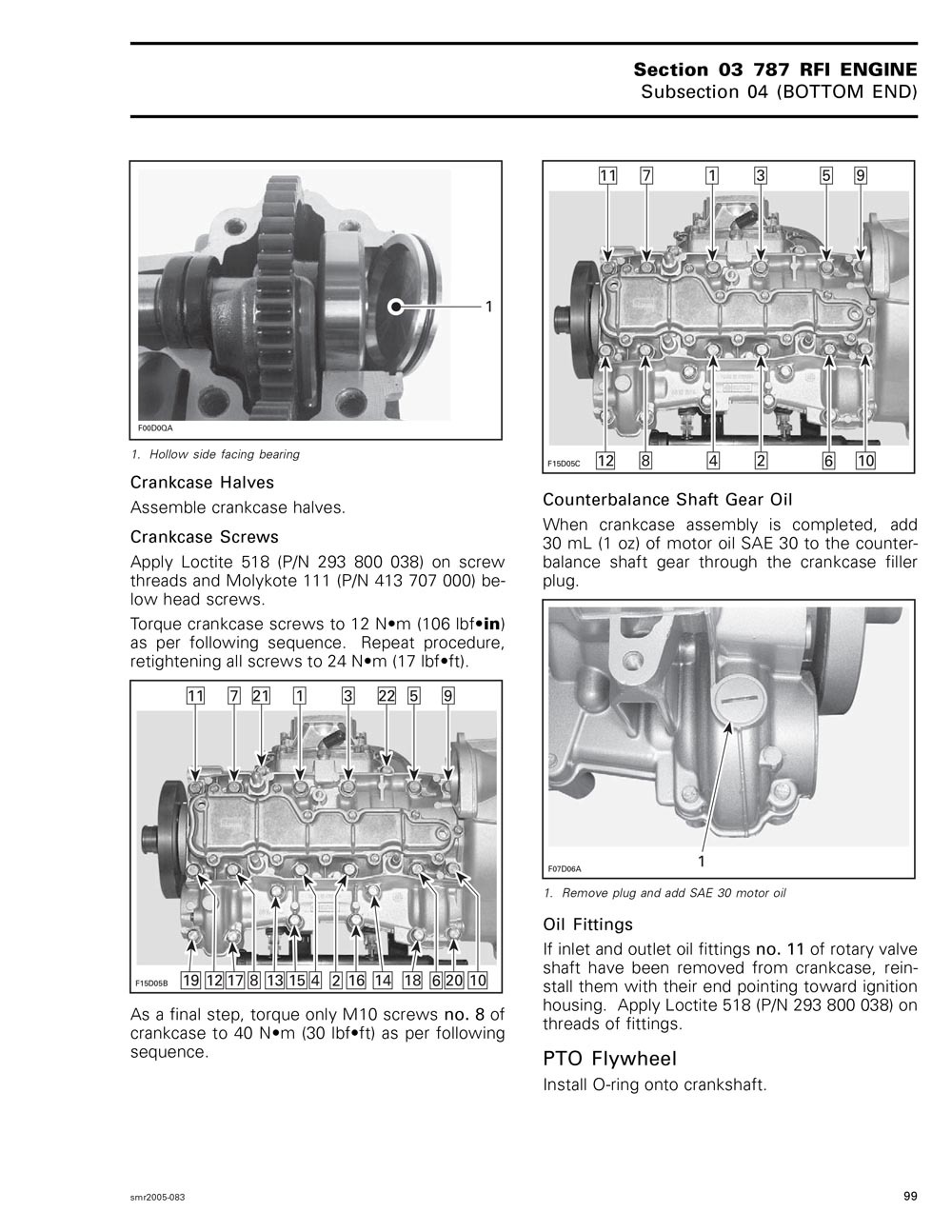 Section 03 787 RFI ENGINE
Subsection 04 (BOTTOM END)

1

F00D0QA

1. Hollow side facing bearing

Crankcase Halves

Assemble crankcase halves.

Crankcase Screws

Apply Loctite 518 (P/N 293 800 038) on screw threads and Molykote 111 (P/N 413 707 000) below head screws.

Torque crankcase screws to 12 N•m (106 lbf•in) as per following sequence. Repeat procedure, retightening all screws to 24 N•m (17 lbf•ft).

11 7 21 1 3 22 5 9

F15D05B 19 12 17 8 13 15 4 2 16 14 18 6 20 10

As a final step, torque only M10 screws no. 8 of crankcase to 40 N•m (30 lbf•ft) as per following sequence.

11 7 1 3 5 9

F15D05C 12 8 4 2 6 10

Counterbalance Shaft Gear Oil

When crankcase assembly is completed, add 30 mL (1 oz) of motor oil SAE 30 to the counterbalance shaft gear through the crankcase filler plug.

F07D06A 1

1. Remove plug and add SAE 30 motor oil

Oil Fittings

If inlet and outlet oil fittings no. 11 of rotary valve shaft have been removed from crankcase, reinstall them with their end pointing toward ignition housing. Apply Loctite 518 (P/N 293 800 038) on threads of fittings.

PTO Flywheel

Install O-ring onto crankshaft.

smr2005-083

99