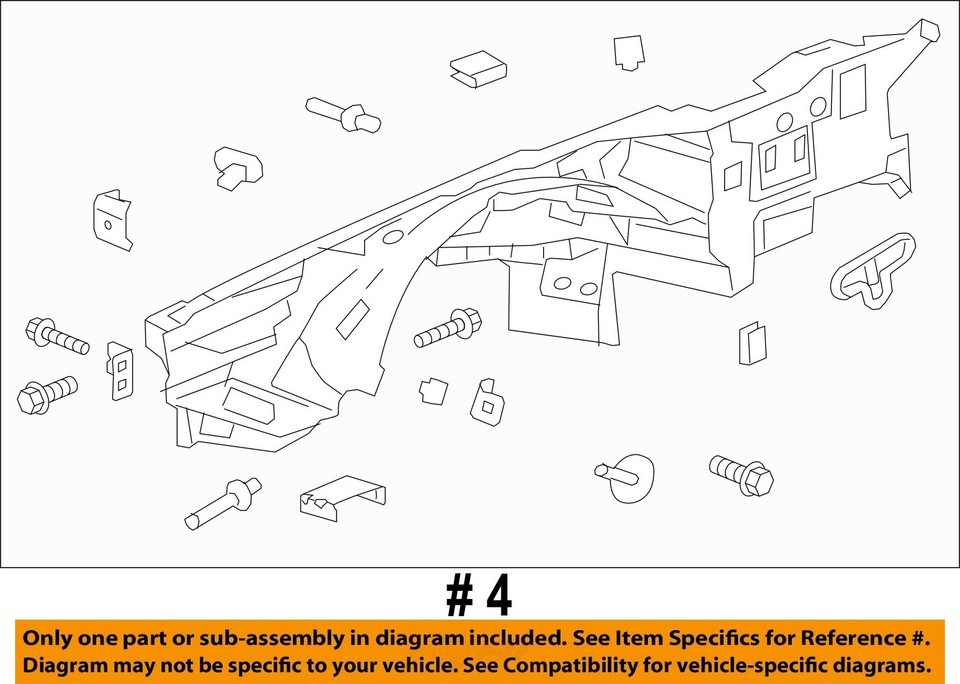 # 4

Only one part or sub-assembly in diagram included. See Item Specifics for Reference #.
Diagram may not be specific to your vehicle. See Compatibility for vehicle-specific diagrams.