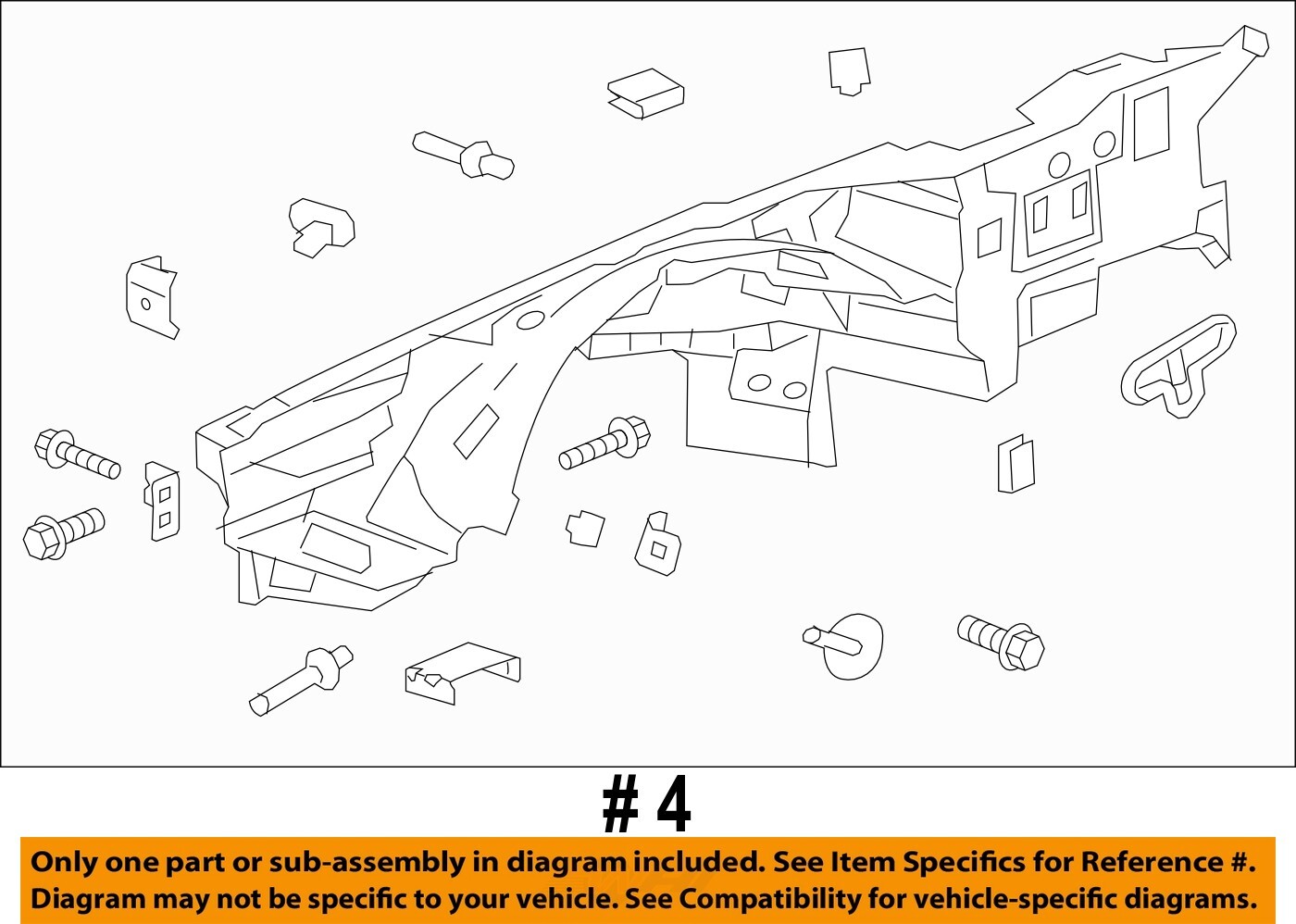 # 4

Only one part or sub-assembly in diagram included. See Item Specifics for Reference #.
Diagram may not be specific to your vehicle. See Compatibility for vehicle-specific diagrams.