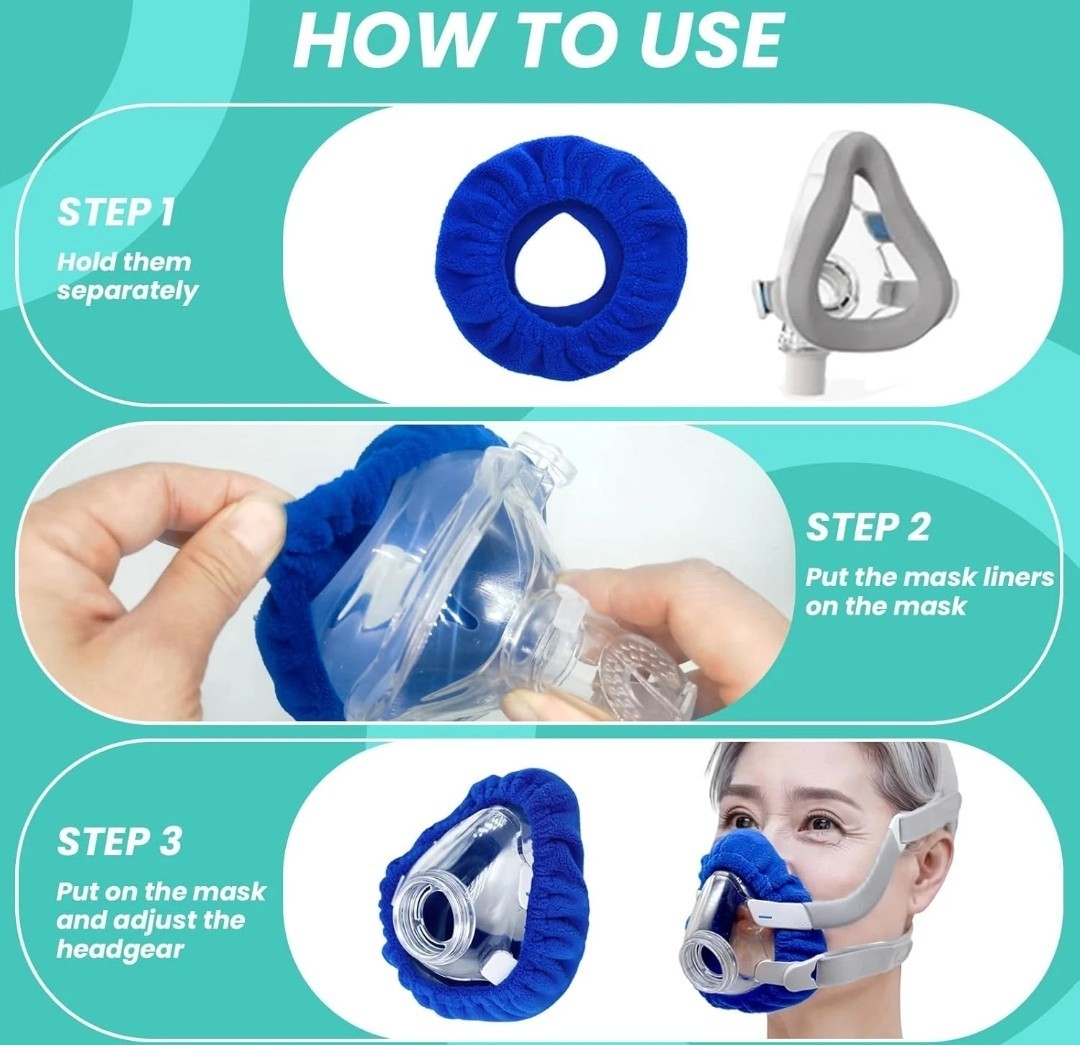 HOW TO USE

STEP 1
Hold them separately

STEP 2
Put the mask liners on the mask

STEP 3
Put on the mask and adjust the headgear