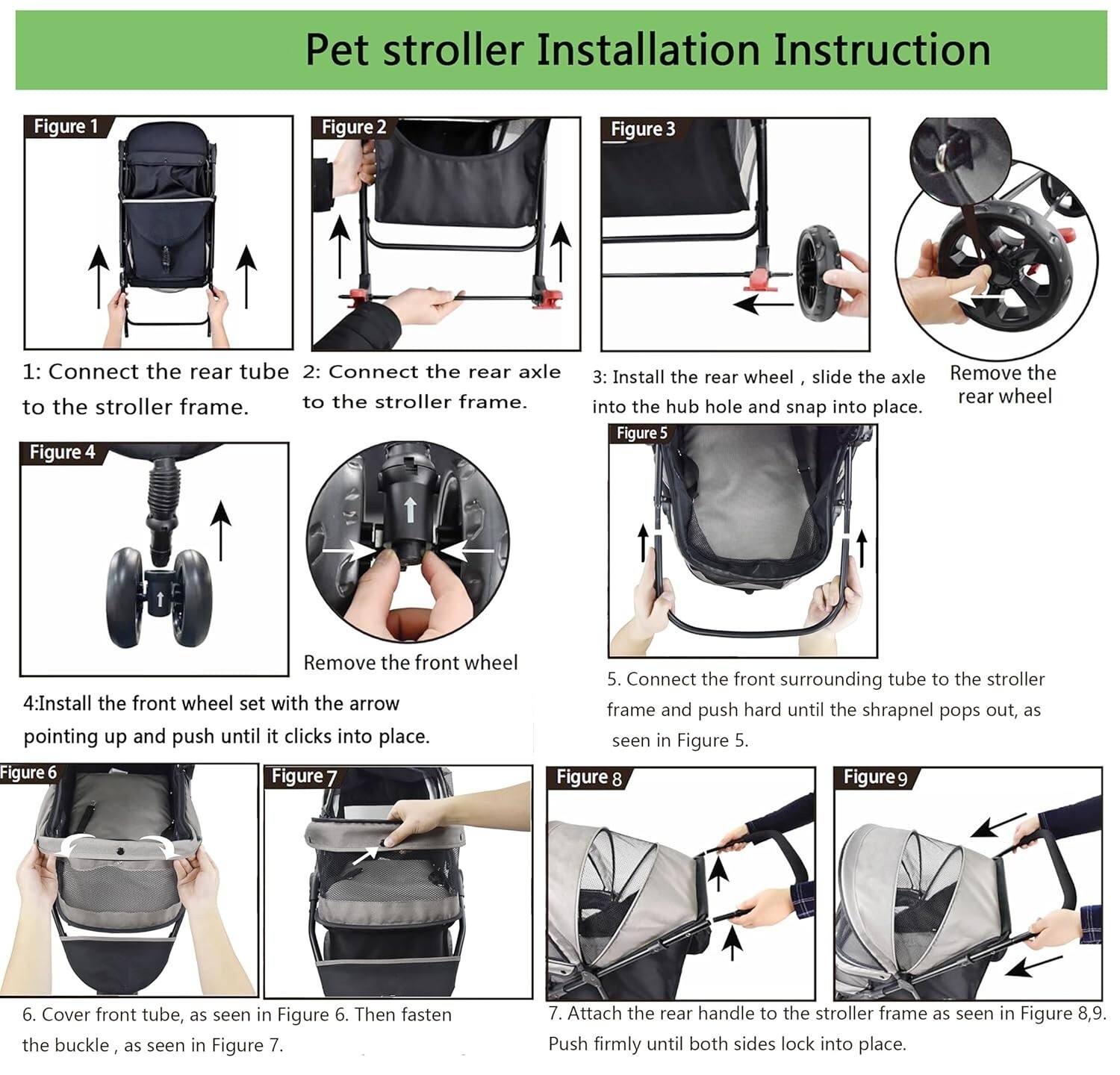 Pet stroller Installation Instruction

Figure 1

1: Connect the rear tube to the stroller frame.

Figure 2

2: Connect the rear axle to the stroller frame.

Figure 3

3: Install the rear wheel , slide the axle into the hub hole and snap into place.

Remove the rear wheel

Figure 4

Remove the front wheel

4:Install the front wheel set with the arrow pointing up and push until it clicks into place.

Figure 5

5. Connect the front surrounding tube to the stroller frame and push hard until the shrapnel pops out, as seen in Figure 5.

Figure 6

Figure 7

6. Cover front tube, as seen in Figure 6. Then fasten the buckle , as seen in Figure 7.

Figure 8

Figure 9

7. Attach the rear handle to the stroller frame as seen in Figure 8,9. Push firmly until both sides lock into place.