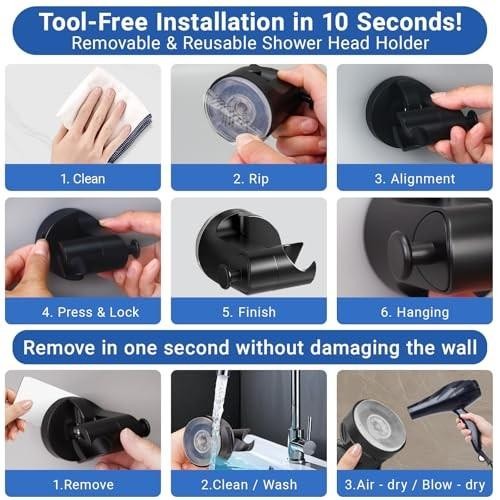 Tool-Free Installation in 10 Seconds!
Removable & Reusable Shower Head Holder

1. Clean

2. Rip

3. Alignment

4. Press & Lock

5. Finish

6. Hanging

Remove in one second without damaging the wall

1.Remove

2.Clean / Wash

3.Air - dry / Blow - dry