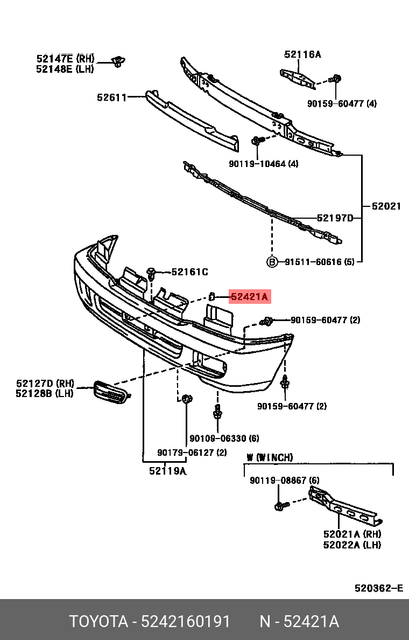 52147E (RH)
52148E (LH)

52116A

52611

90159-60477 (4)

90119-10464 (4)

52021

52197D

B 91511-60616 (5)

52161C

52421A

90159-60477 (2)

52127D (RH)
52128B (LH)

90159-60477 (2)

90109-06330 (6)

90179-06127 (2)

52119A

W (WINCH)

90119-08867 (6)

52021A (RH)
52022A (LH)

520362-E

TOYOTA - 5242160191 N - 52421A