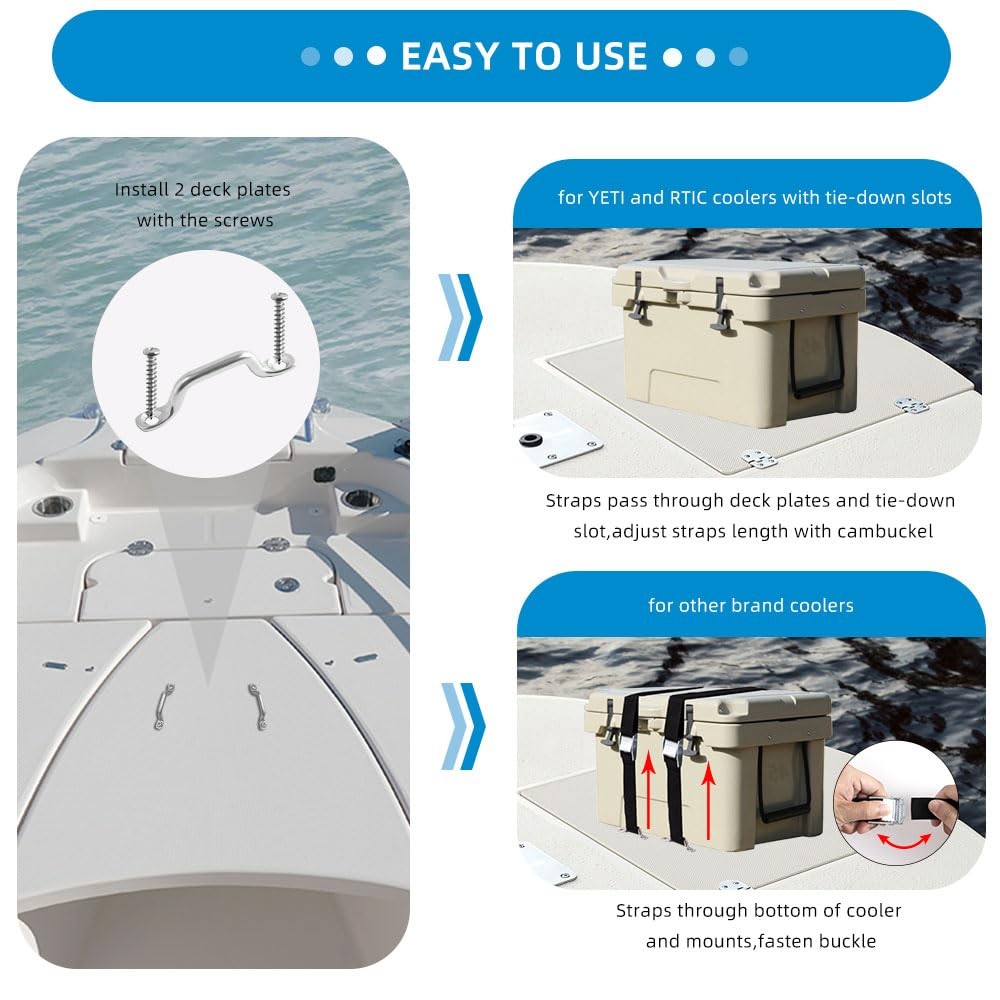 EASY TO USE

Install 2 deck plates with the screws

for YETI and RTIC coolers with tie-down slots

Straps pass through deck plates and tie-down slot,adjust straps length with cambuckel

for other brand coolers

Straps through bottom of cooler and mounts,fasten buckle