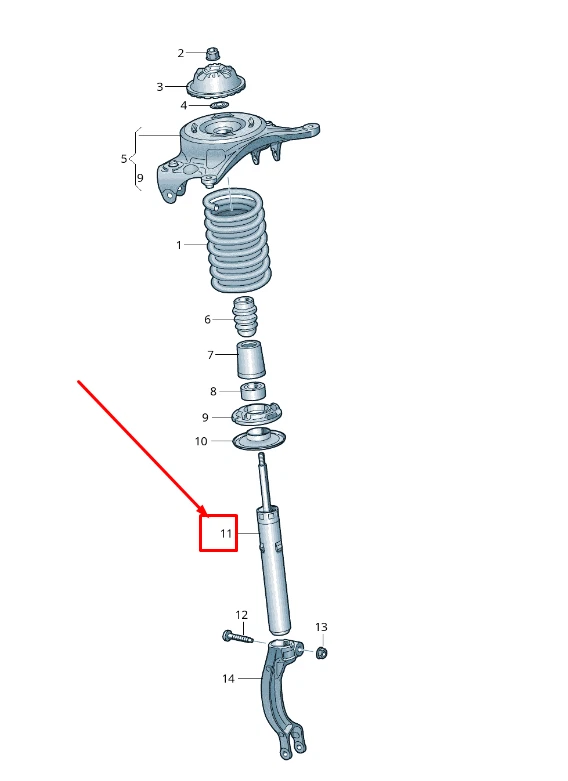 2
3
4
5
9
1
6
7
8
9
10
11
12
13
14