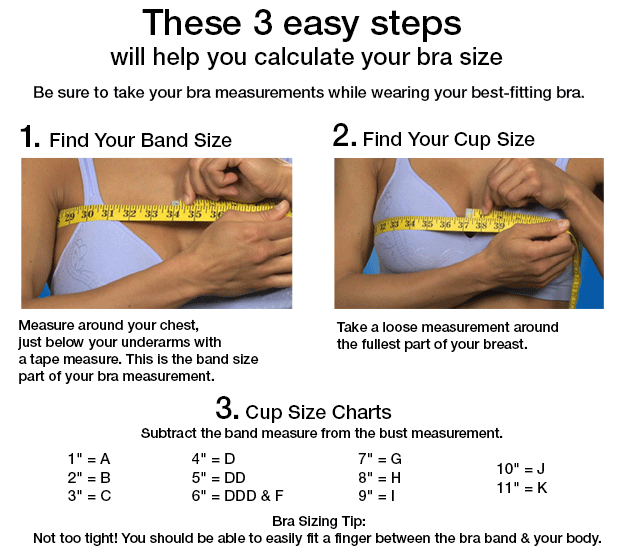 These 3 easy steps
will help you calculate your bra size

Be sure to take your bra measurements while wearing your best-fitting bra.

1. Find Your Band Size

29 30 31 32 33 34 35 36

Measure around your chest, just below your underarms with a tape measure. This is the band size part of your bra measurement.

2. Find Your Cup Size

32 33 34 35 36 37 38 39

Take a loose measurement around the fullest part of your breast.

3. Cup Size Charts

Subtract the band measure from the bust measurement.

1" = A
2" = B
3" = C

4" = D
5" = DD
6" = DDD & F

7" = G
8" = H
9" = I

10" = J
11" = K

Bra Sizing Tip:
Not too tight! You should be able to easily fit a finger between the bra band & your body.