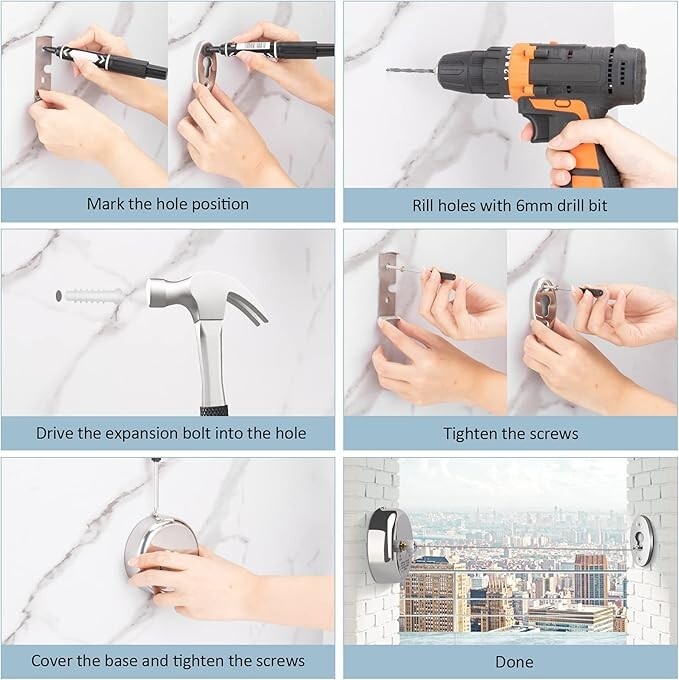 Mark the hole position

Rill holes with 6mm drill bit

Drive the expansion bolt into the hole

Tighten the screws

Cover the base and tighten the screws

Done