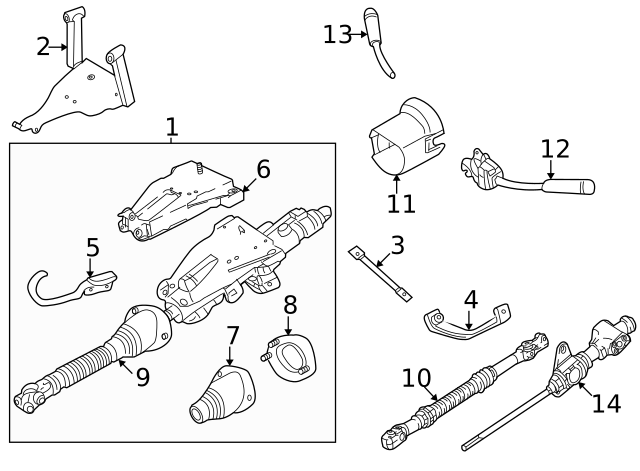 2
13
1
6
11
12
5
3
8
4
7
9
10
14