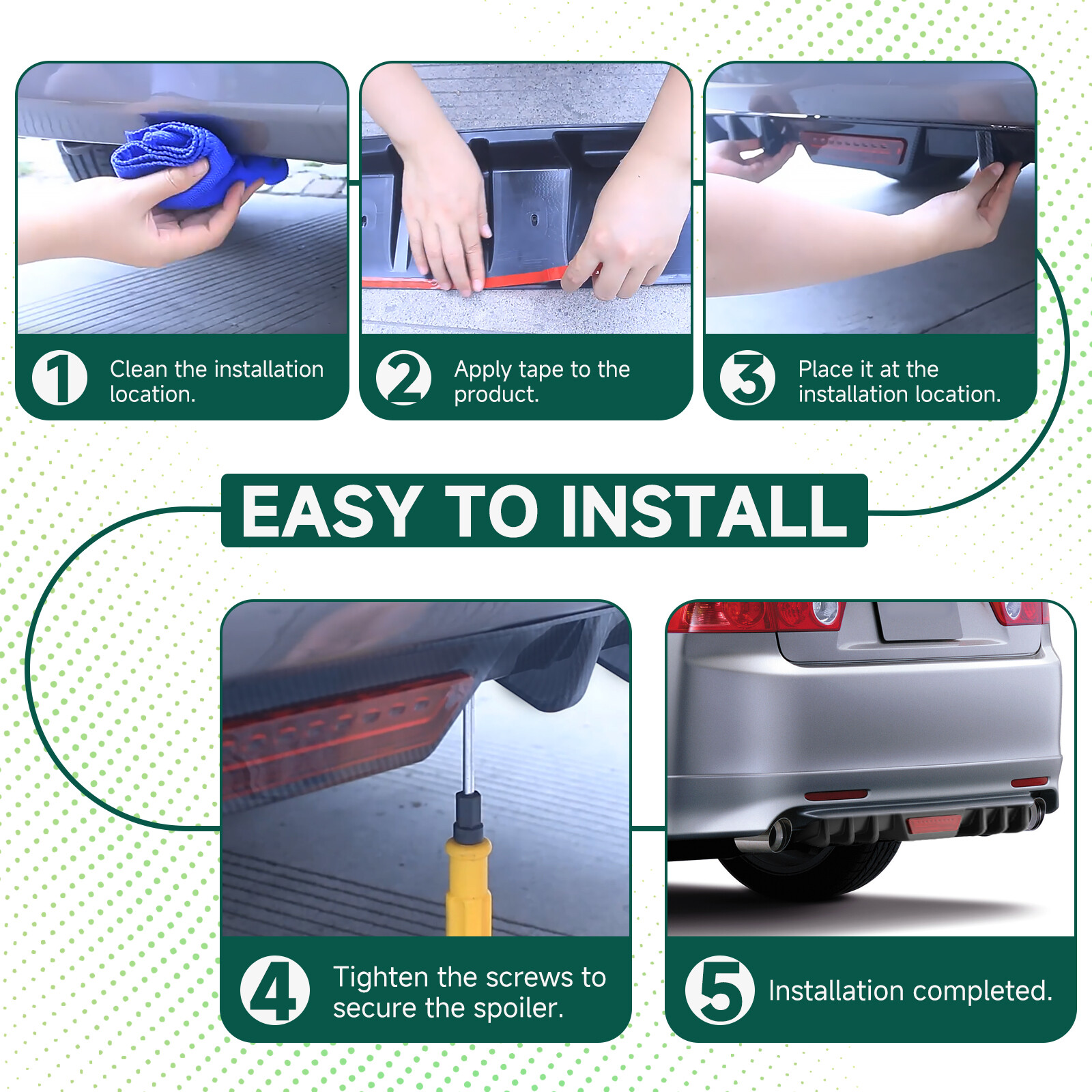 1 Clean the installation location.

2 Apply tape to the product.

3 Place it at the installation location.

EASY TO INSTALL

4 Tighten the screws to secure the spoiler.

5 Installation completed.