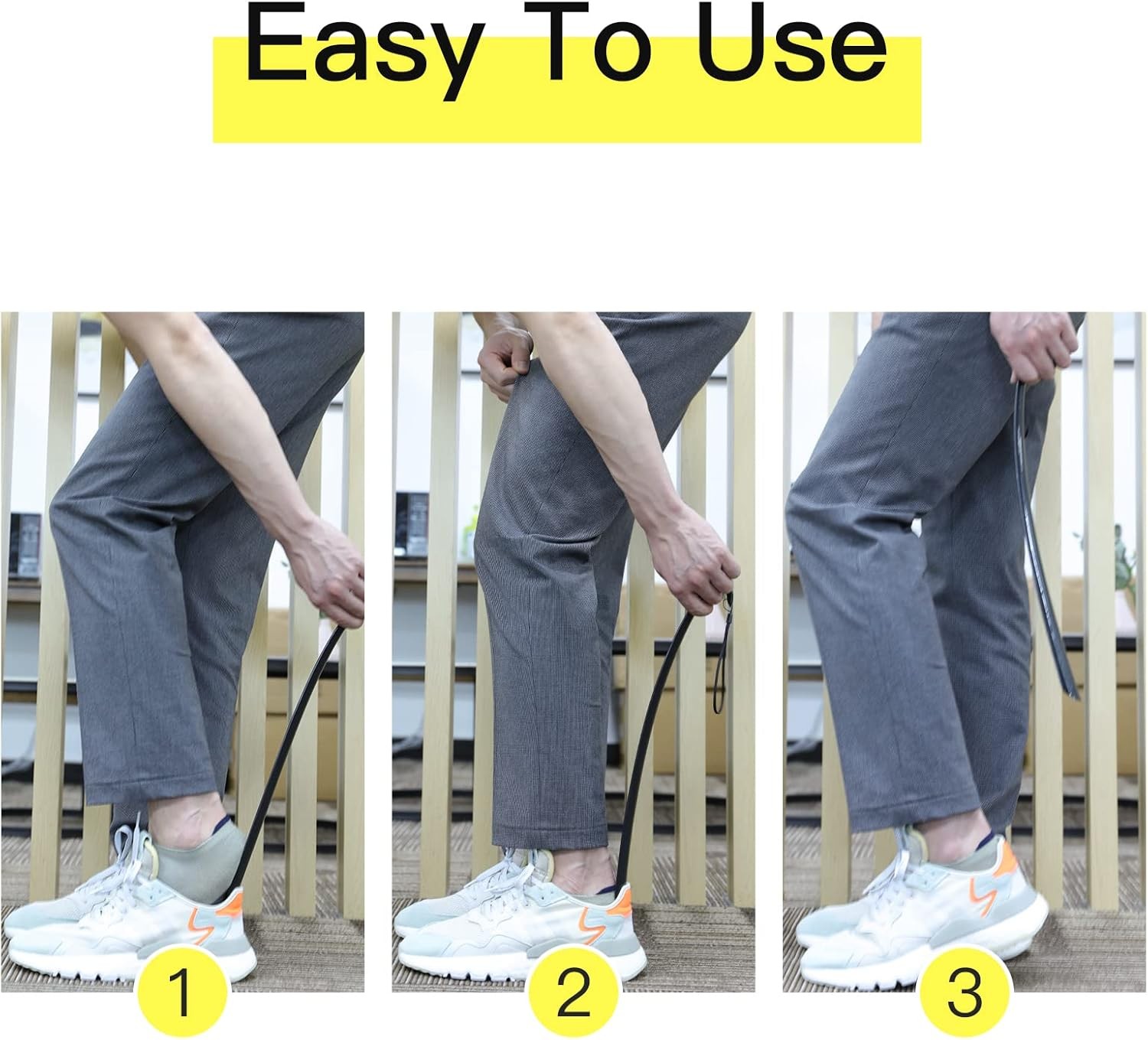 Easy To Use

1

2

3