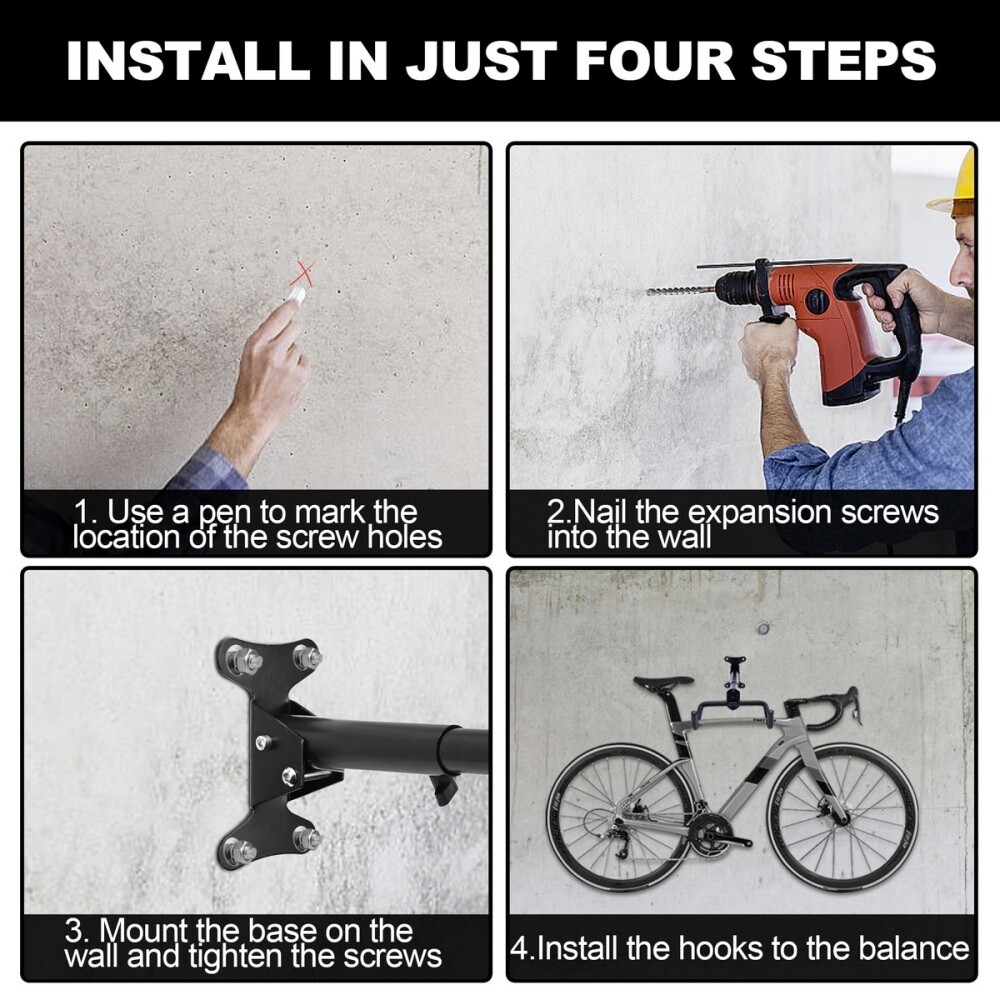 INSTALL IN JUST FOUR STEPS

1. Use a pen to mark the location of the screw holes

2.Nail the expansion screws into the wall

3. Mount the base on the wall and tighten the screws

4.Install the hooks to the balance