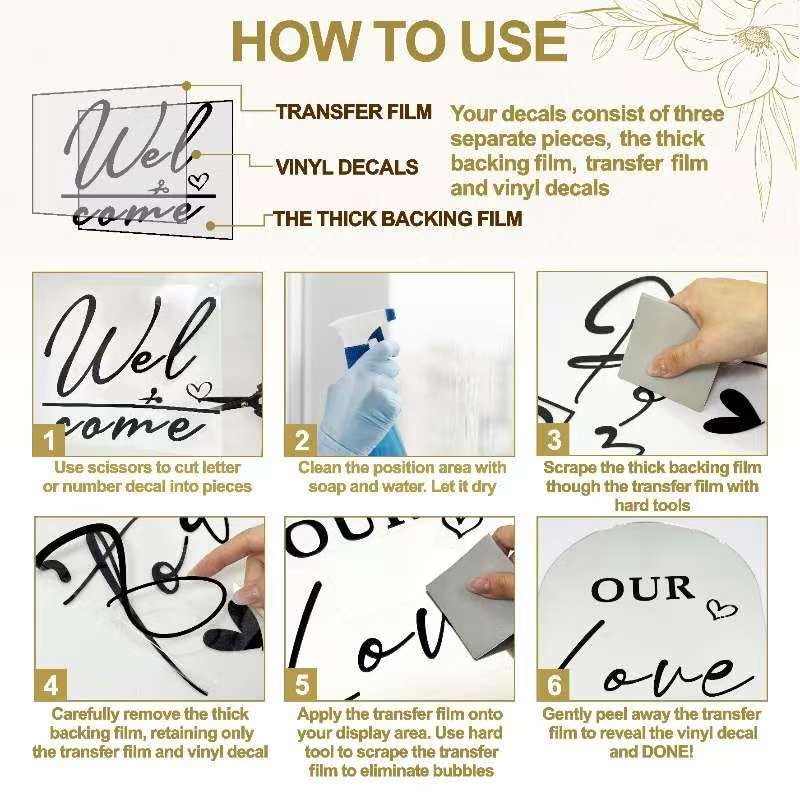 HOW TO USE

Wel come

TRANSFER FILM

VINYL DECALS

THE THICK BACKING FILM

Your decals consist of three separate pieces, the thick backing film, transfer film and vinyl decals

Wel come

1

Use scissors to cut letter or number decal into pieces

2

Clean the position area with soap and water. Let it dry

3

Scrape the thick backing film though the transfer film with hard tools

4

Carefully remove the thick backing film, retaining only the transfer film and vinyl decal

OUR

Lov

5

Apply the transfer film onto your display area. Use hard tool to scrape the transfer film to eliminate bubbles

OUR

Love

6

Gently peel away the transfer film to reveal the vinyl decal and DONE!