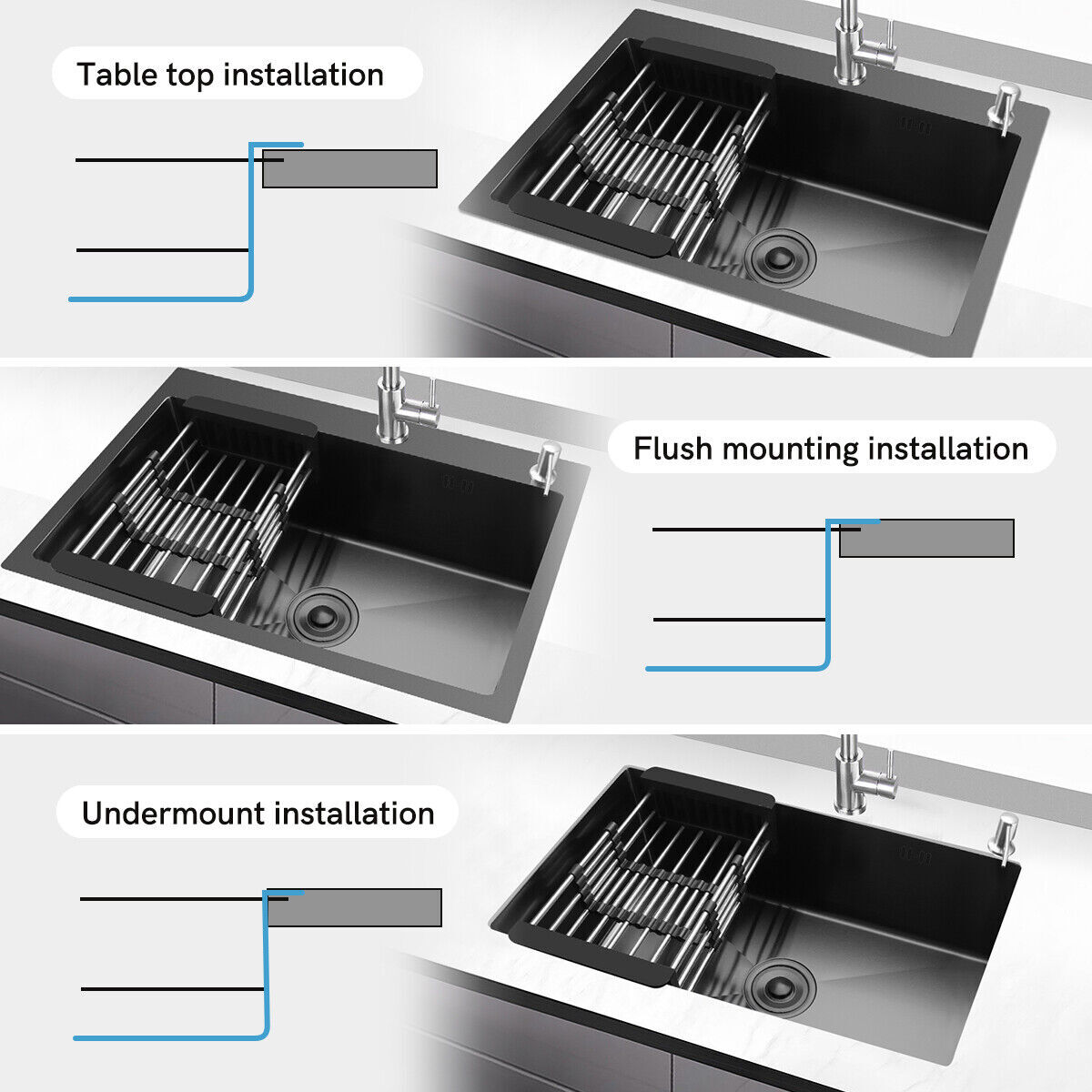 Table top installation

Flush mounting installation

Undermount installation