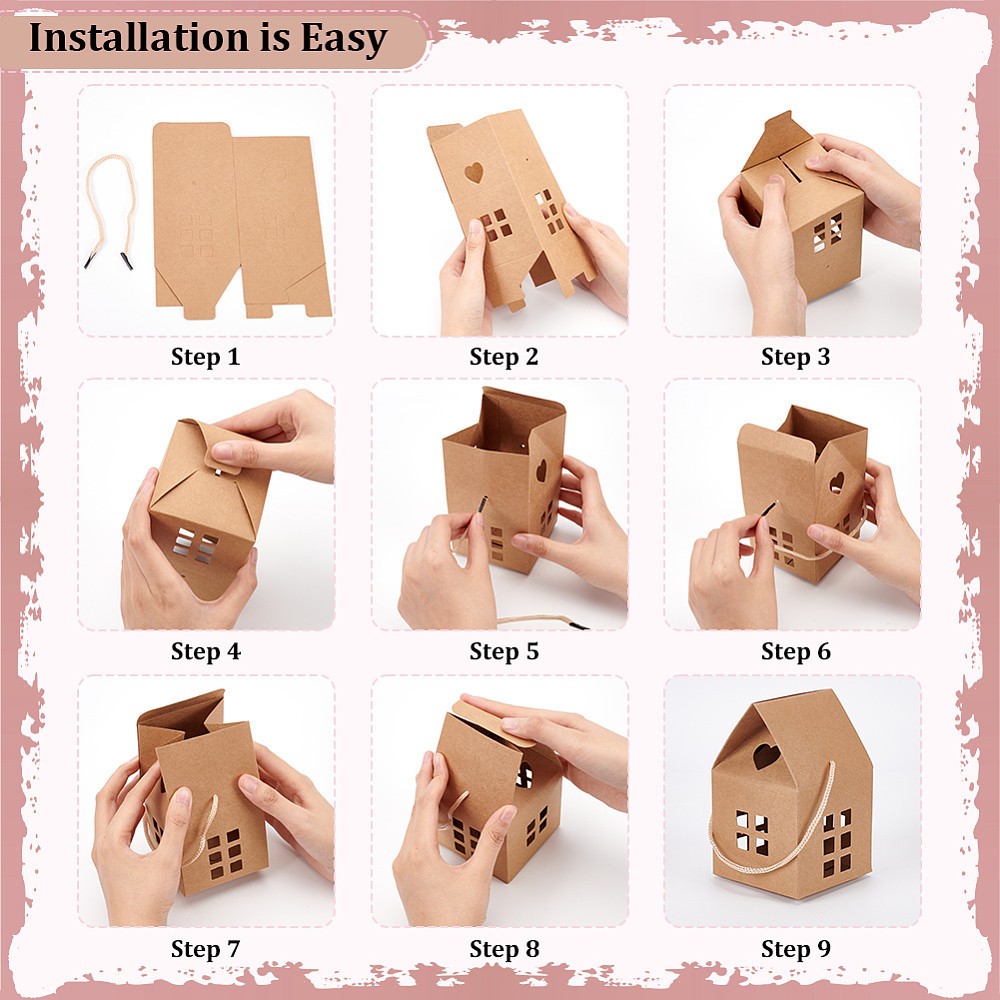 Installation is Easy

Step 1

Step 2

Step 3

Step 4

Step 5

Step 6

Step 7

Step 8

Step 9