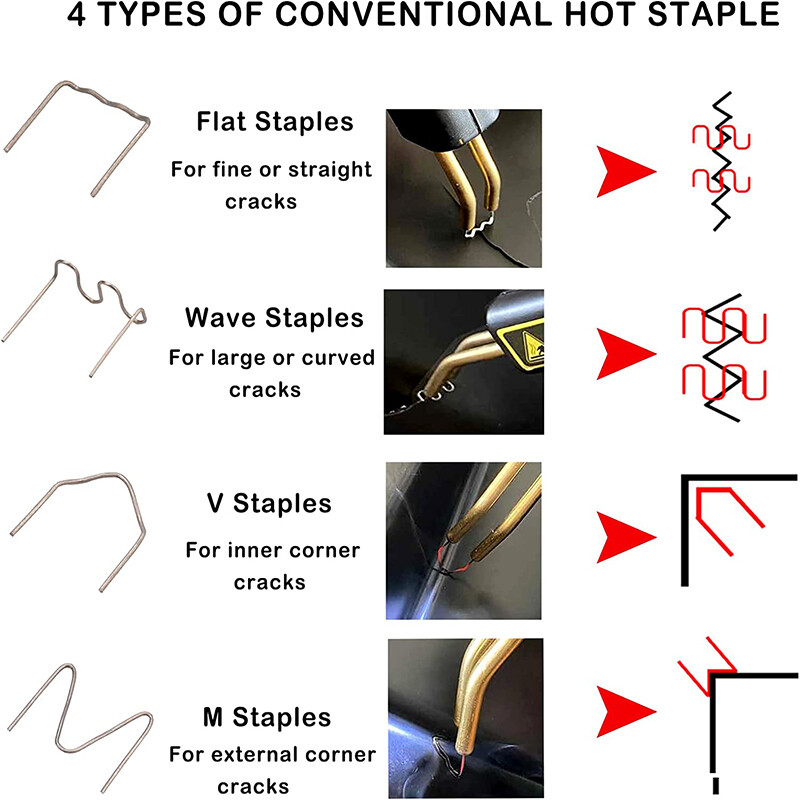 4 TYPES OF CONVENTIONAL HOT STAPLE

Flat Staples
For fine or straight cracks

Wave Staples
For large or curved cracks

V Staples
For inner corner cracks

M Staples
For external corner cracks