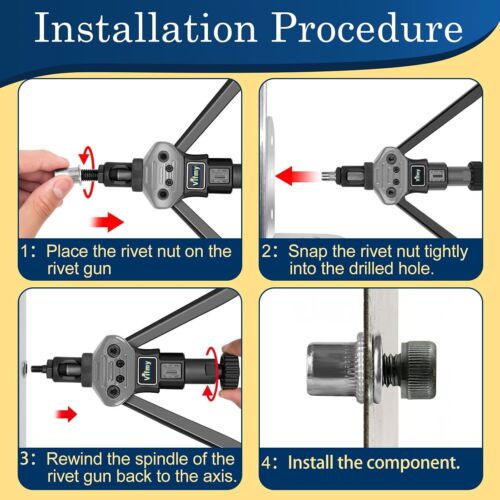 Installation Procedure

Vitmy

1: Place the rivet nut on the rivet gun

Vitmy

2: Snap the rivet nut tightly into the drilled hole.

Vitmy

3: Rewind the spindle of the rivet gun back to the axis.

4: Install the component.