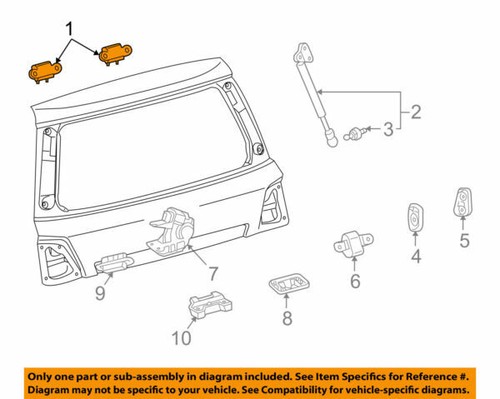 1
2
3
4
5
6
7
8
9
10

Only one part or sub-assembly in diagram included. See Item Specifics for Reference #.
Diagram may not be specific to your vehicle. See Compatibility for vehicle-specific diagrams.