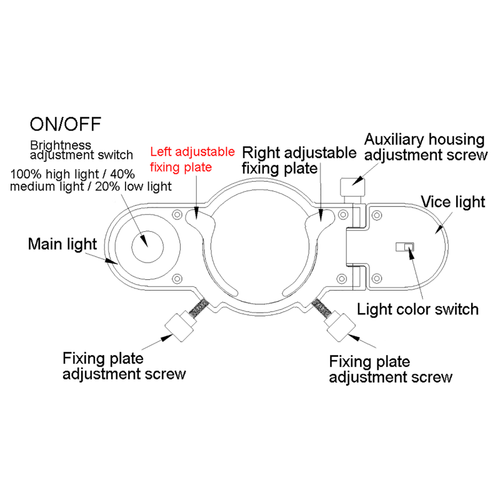 ON/OFF

Brightness adjustment switch

100% high light / 40% medium light / 20% low light

Left adjustable fixing plate

Right adjustable fixing plate

Auxiliary housing adjustment screw

Vice light

Main light

Light color switch

Fixing plate adjustment screw

Fixing plate adjustment screw