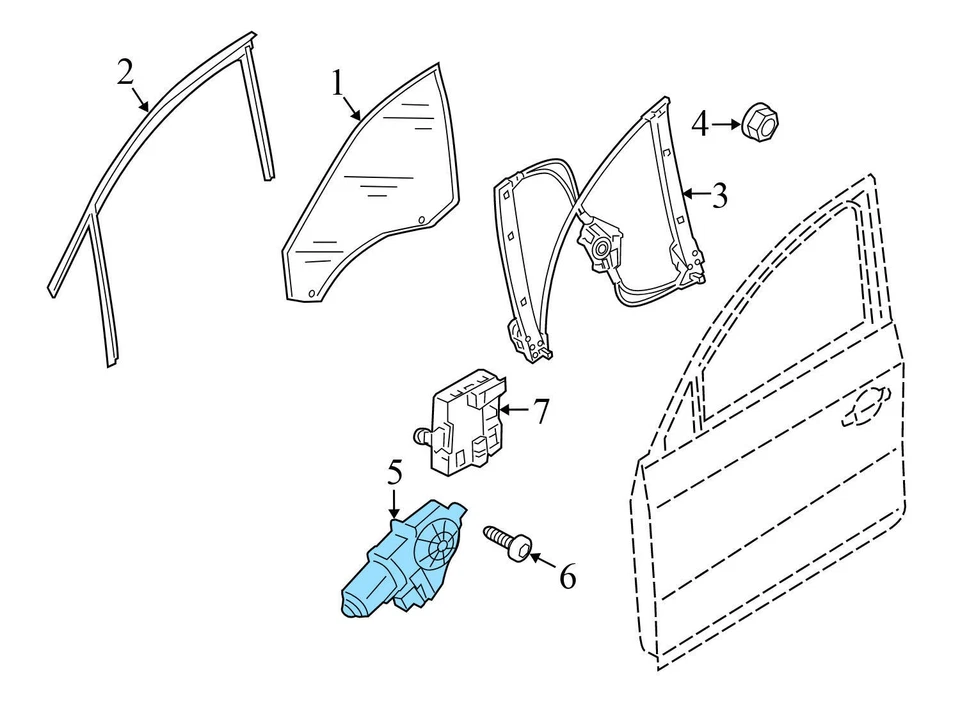 2
1
4
3
7
5
6