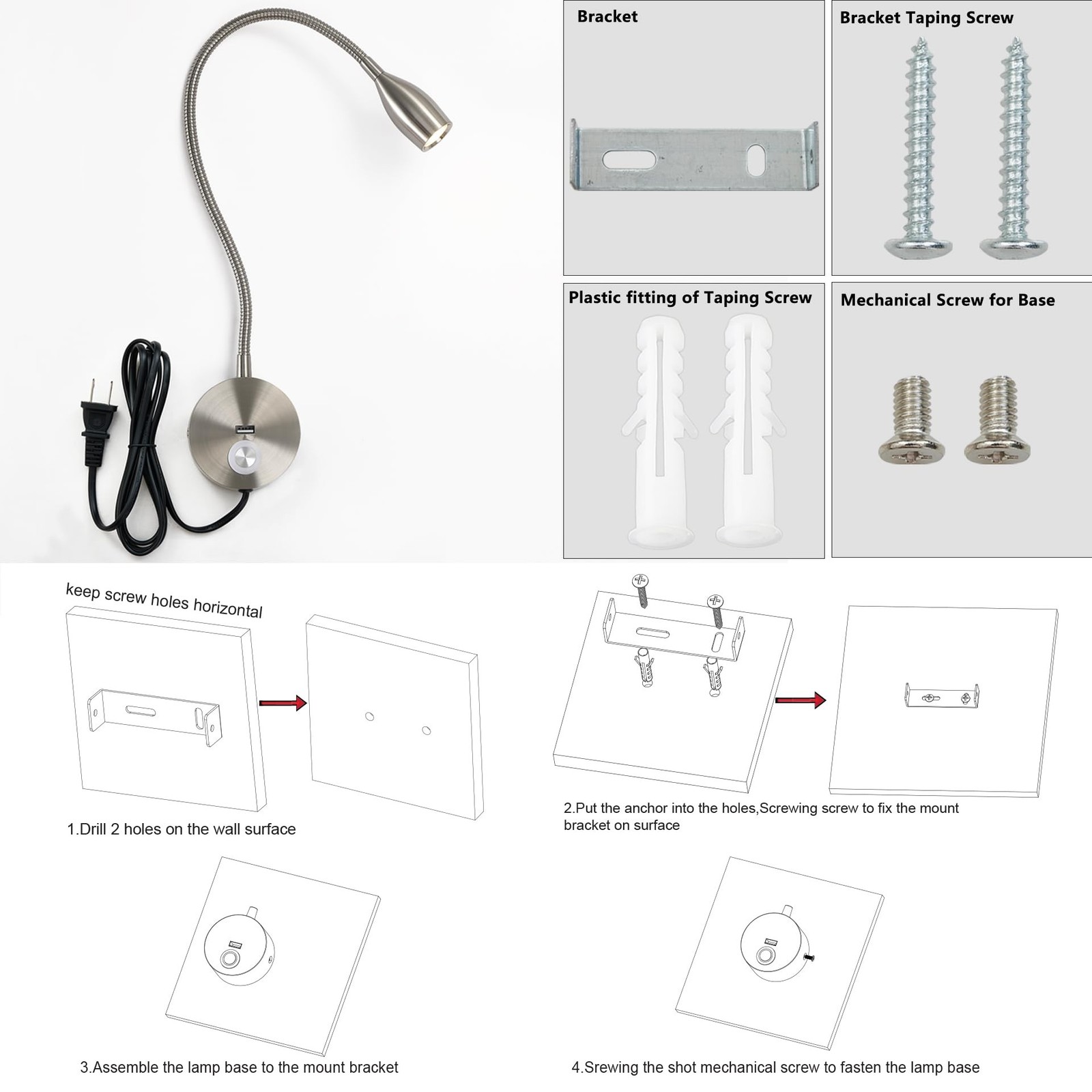 Bracket

Bracket Taping Screw

Plastic fitting of Taping Screw

Mechanical Screw for Base

keep screw holes horizontal

1.Drill 2 holes on the wall surface

2.Put the anchor into the holes,Screwing screw to fix the mount bracket on surface

3.Assemble the lamp base to the mount bracket

4.Srewing the shot mechanical screw to fasten the lamp base