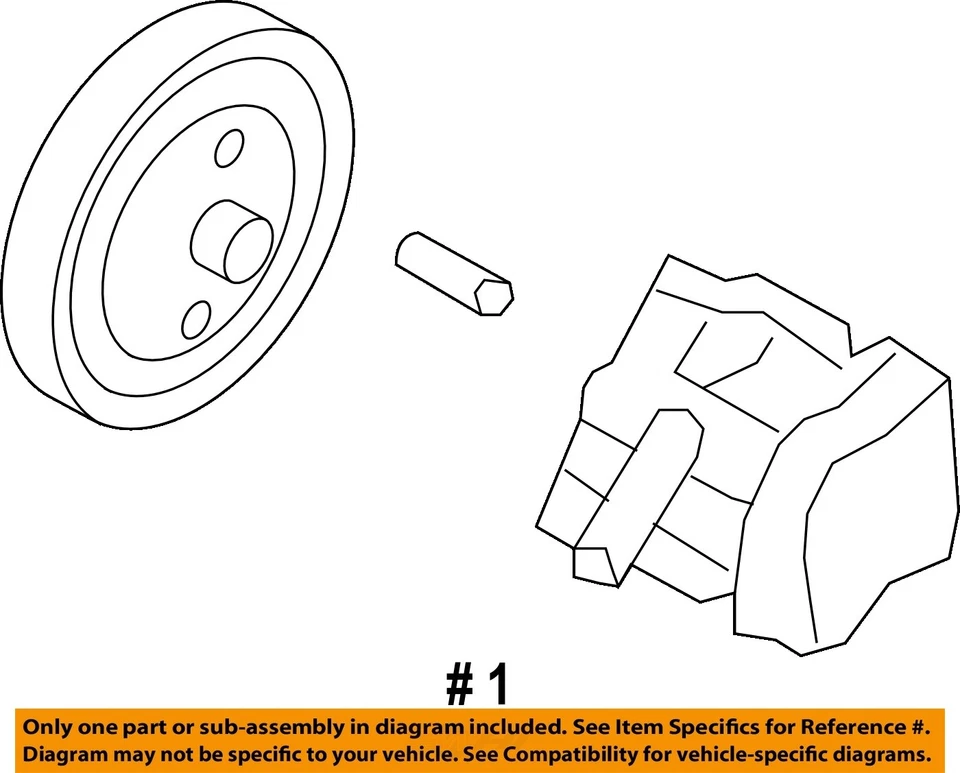 # 1

Only one part or sub-assembly in diagram included. See Item Specifics for Reference #.
Diagram may not be specific to your vehicle. See Compatibility for vehicle-specific diagrams.