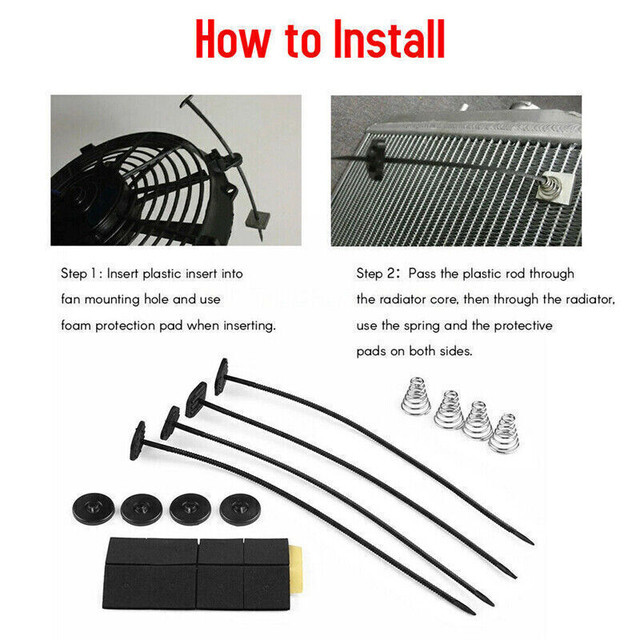 How to Install

Step 1: Insert plastic insert into fan mounting hole and use foam protection pad when inserting.

Step 2: Pass the plastic rod through the radiator core, then through the radiator, use the spring and the protective pads on both sides.