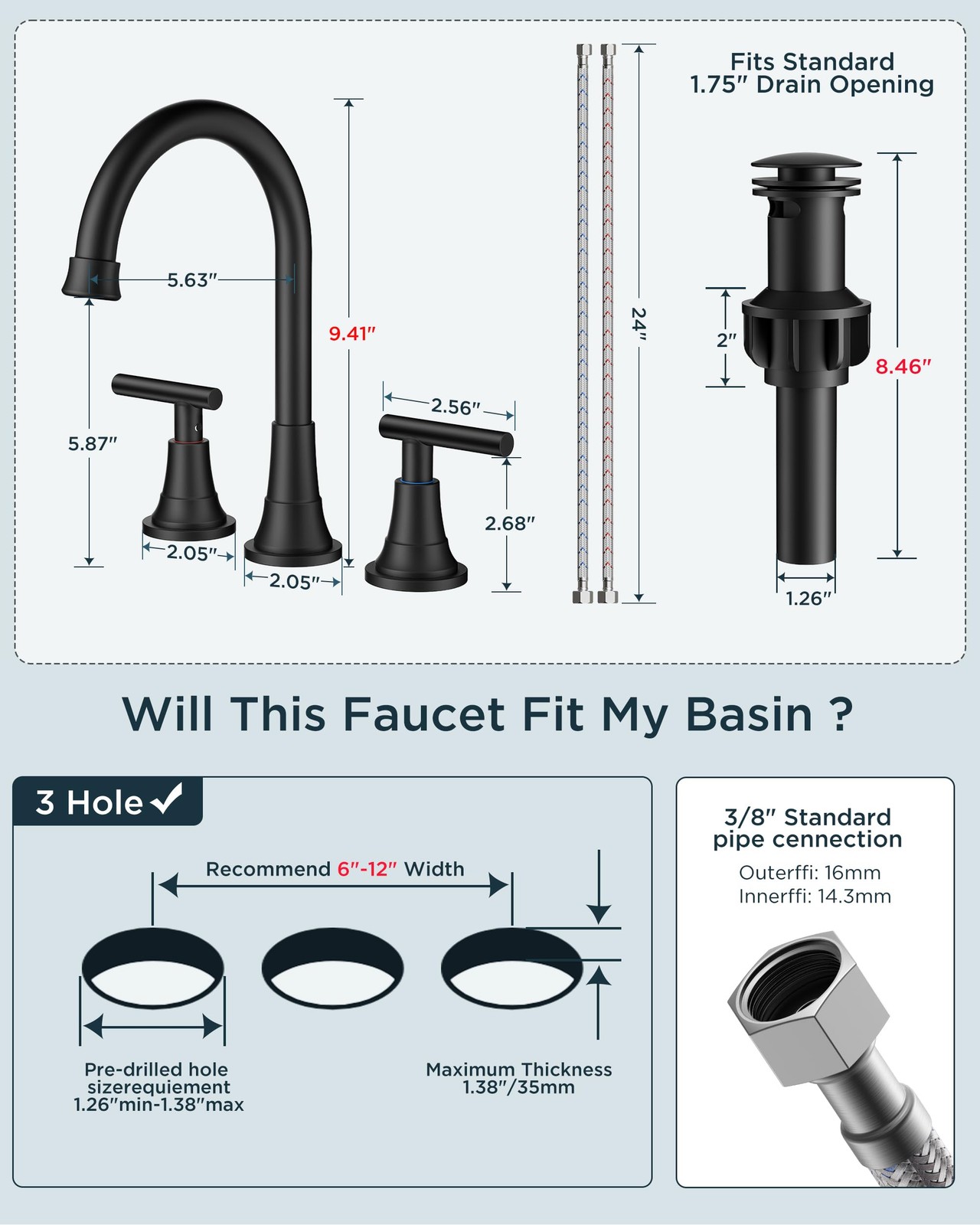 5.63″

9.41″

5.87″

2.56″

2.68″

2.05″

2.05″

24″

Fits Standard
1.75″ Drain Opening

2″

8.46″

1.26″

Will This Faucet Fit My Basin ?

3 Hole ✓

Recommend 6″-12″ Width

Pre-drilled hole sizerequiement 1.26″min-1.38″max

Maximum Thickness 1.38″/35mm

3/8″ Standard pipe cennection

Outerffi: 16mm
Innerffi: 14.3mm