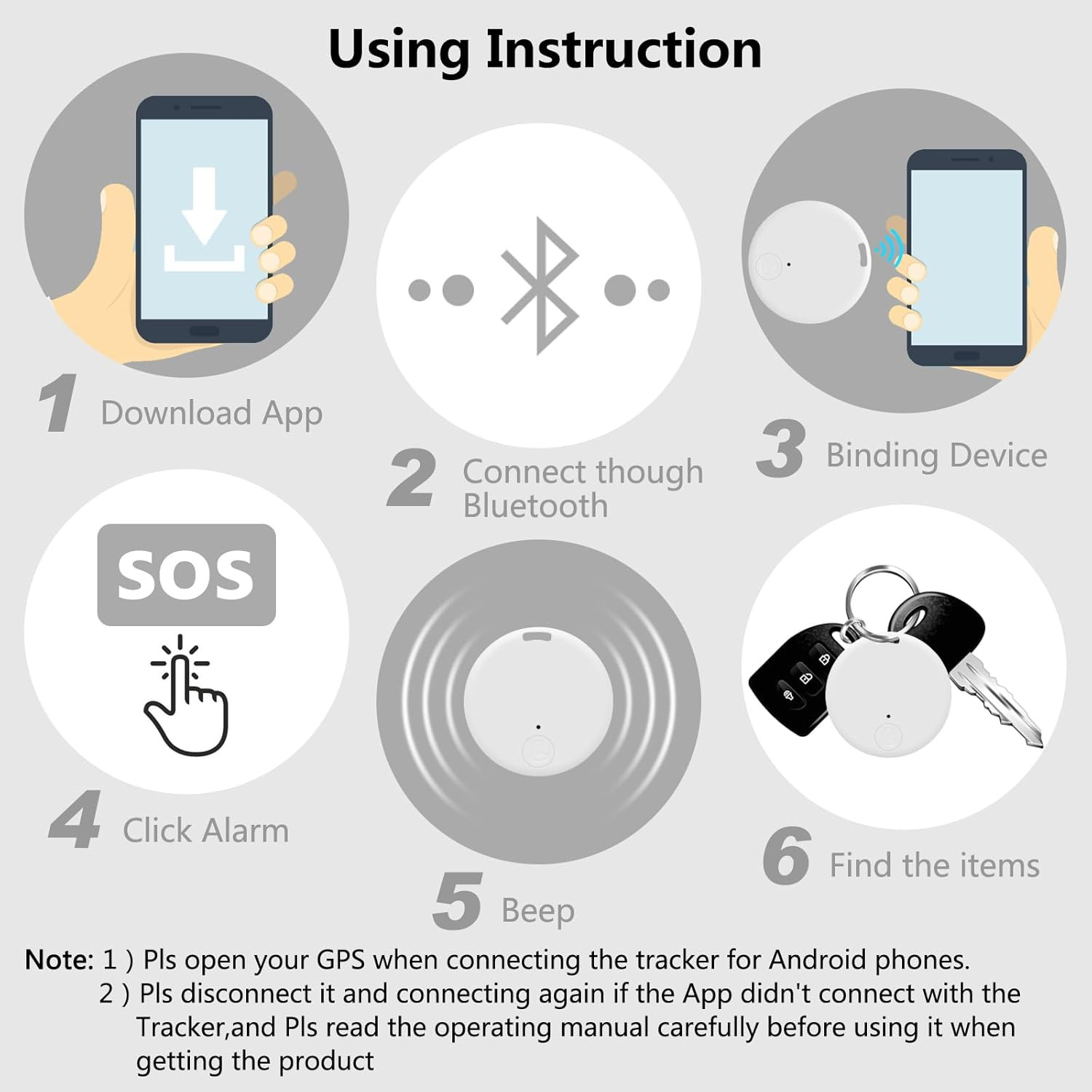 Using Instruction

1 Download App

2 Connect though Bluetooth

3 Binding Device

SOS

4 Click Alarm

5 Beep

6 Find the items

Note: 1 ) Pls open your GPS when connecting the tracker for Android phones.
2 ) Pls disconnect it and connecting again if the App didn't connect with the Tracker,and Pls read the operating manual carefully before using it when getting the product