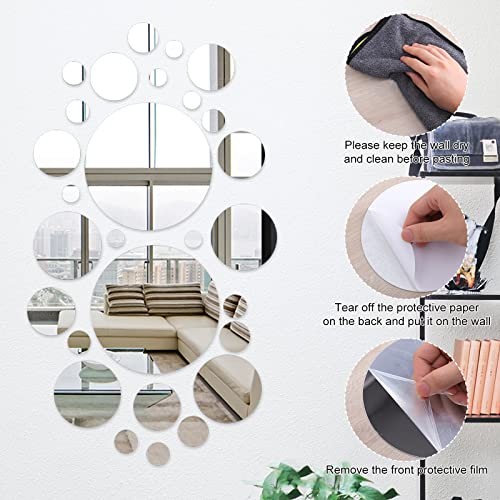 Please keep the wall dry and clean before pasting

Tear off the protective paper on the back and put it on the wall

Remove the front protective film