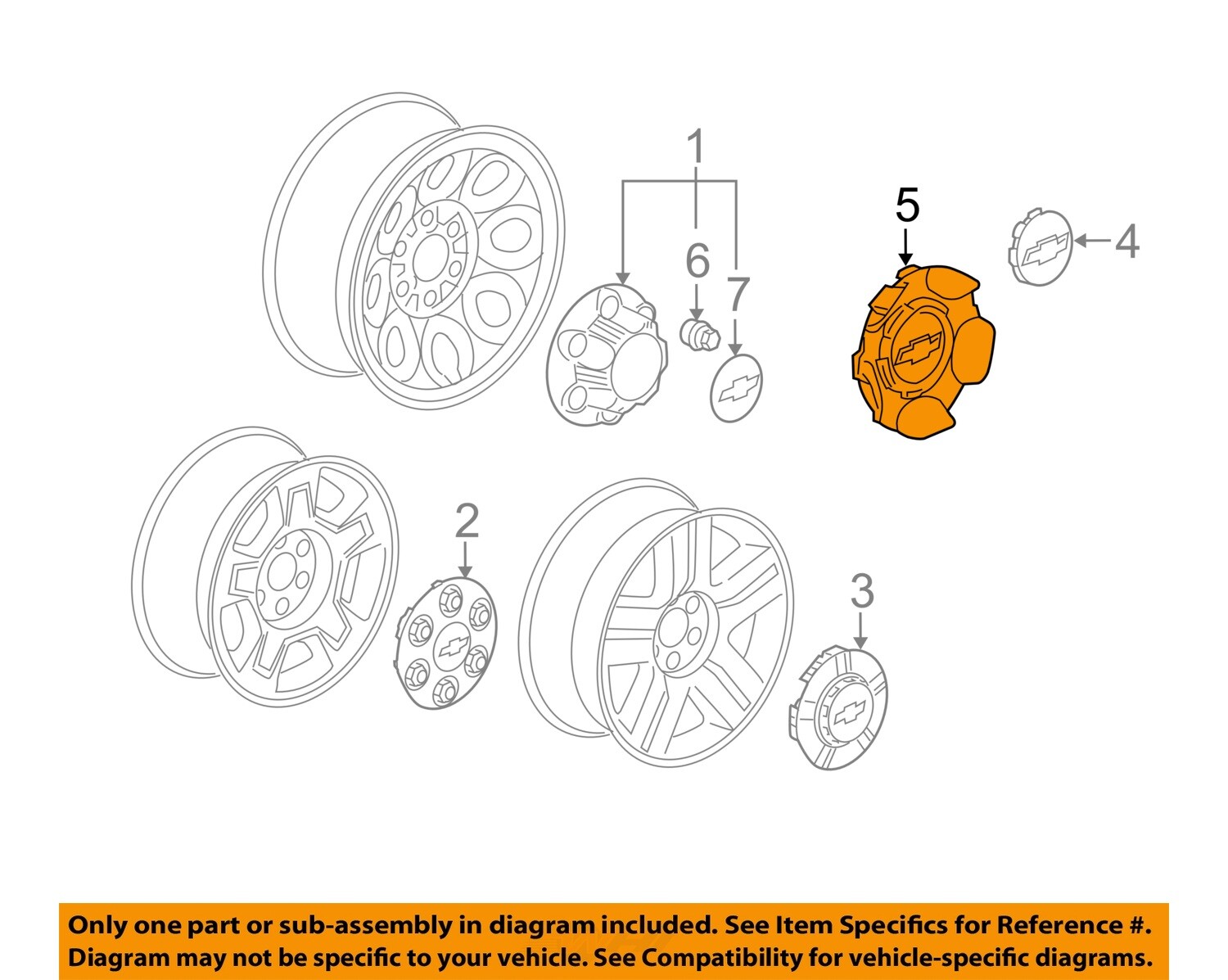 1
5
4
6
7
2
3

Only one part or sub-assembly in diagram included. See Item Specifics for Reference #. Diagram may not be specific to your vehicle. See Compatibility for vehicle-specific diagrams.