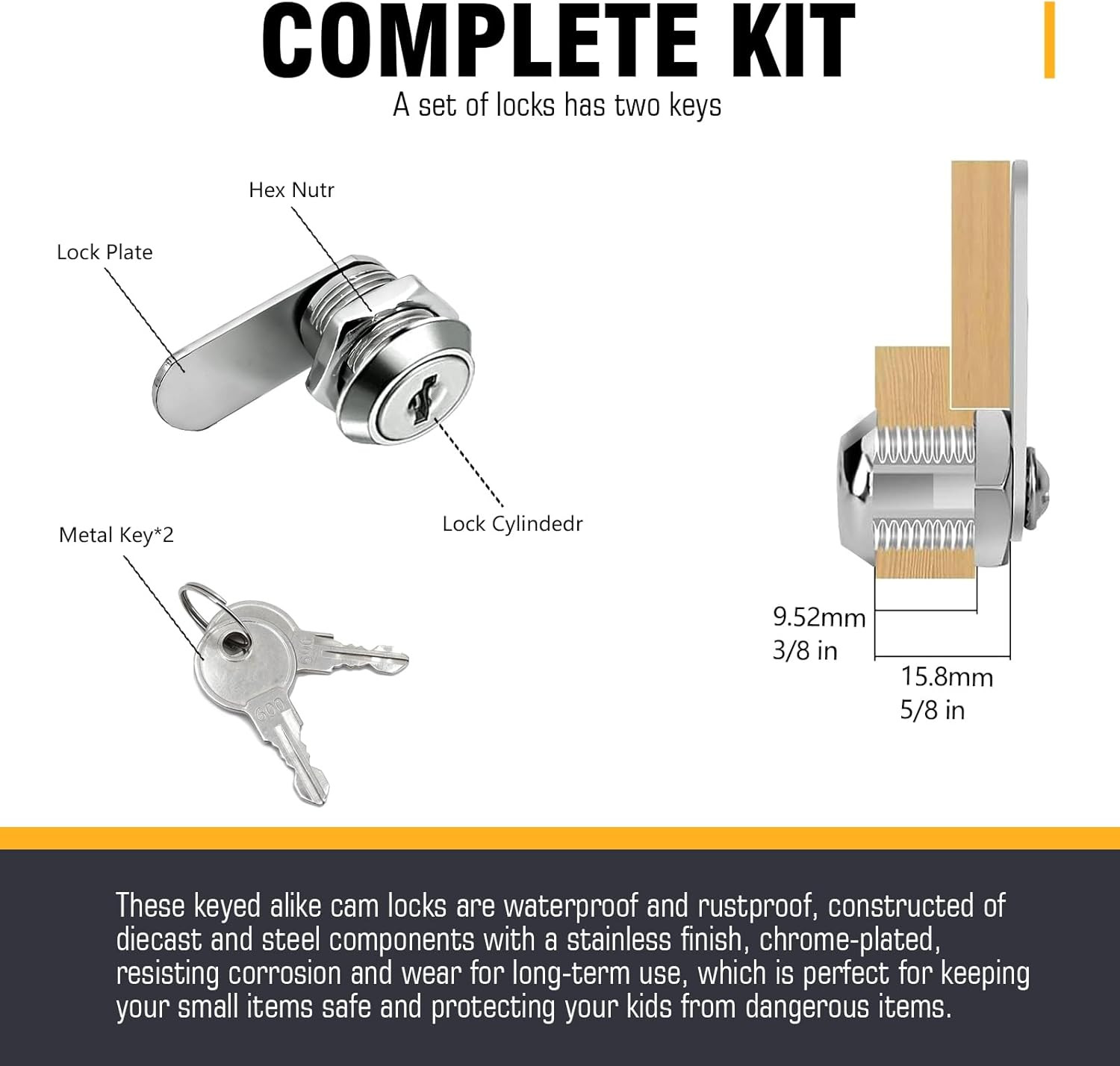 COMPLETE KIT

A set of locks has two keys

Hex Nutr

Lock Plate

Lock Cylindedr

Metal Key*2

600

600

9.52mm
3/8 in

15.8mm
5/8 in

These keyed alike cam locks are waterproof and rustproof, constructed of diecast and steel components with a stainless finish, chrome-plated, resisting corrosion and wear for long-term use, which is perfect for keeping your small items safe and protecting your kids from dangerous items.