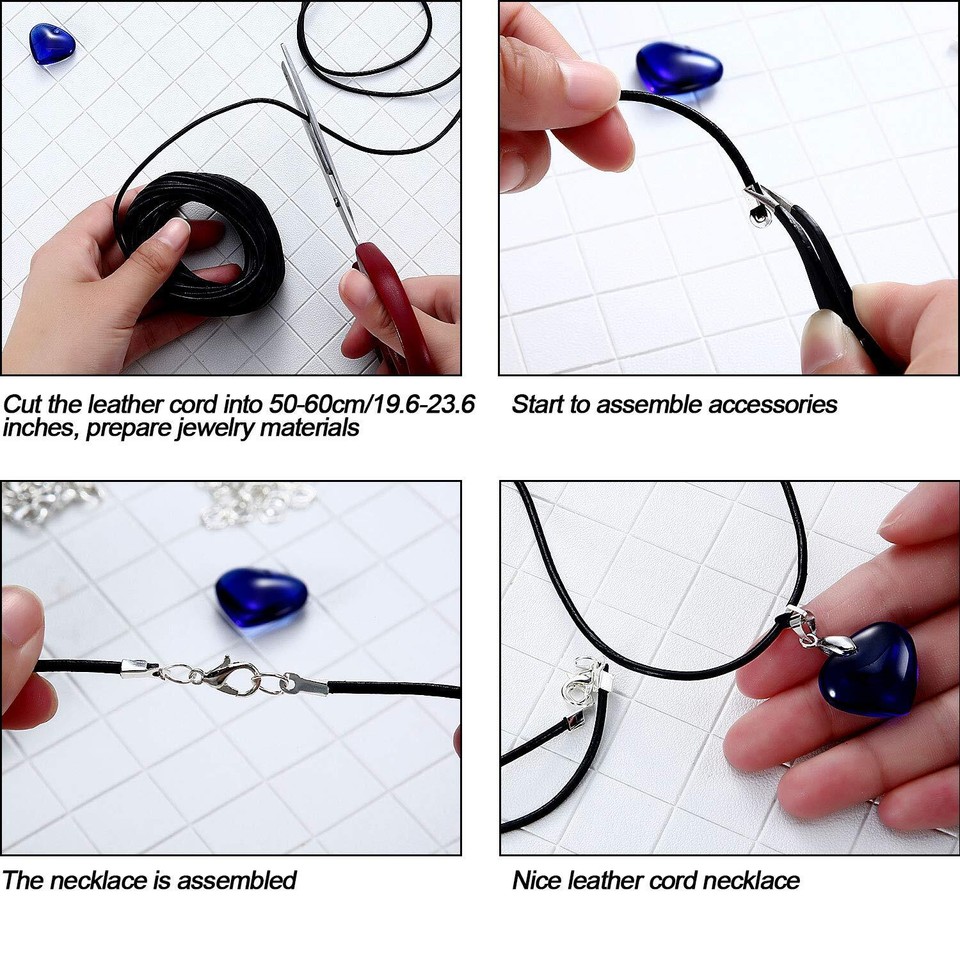 Cut the leather cord into 50-60cm/19.6-23.6 inches, prepare jewelry materials

Start to assemble accessories

The necklace is assembled

Nice leather cord necklace