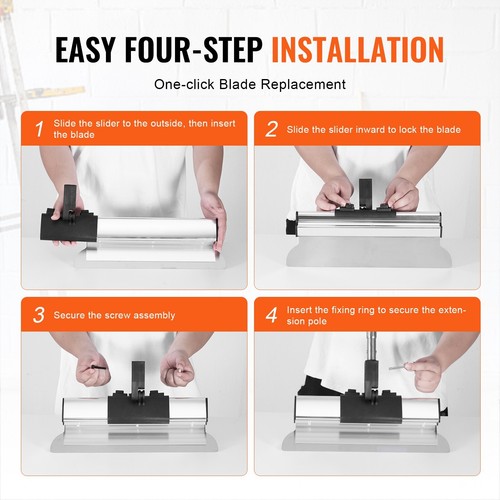 EASY FOUR-STEP INSTALLATION

One-click Blade Replacement

1 Slide the slider to the outside, then insert the blade

2 Slide the slider inward to lock the blade

3 Secure the screw assembly

4 Insert the fixing ring to secure the extension pole