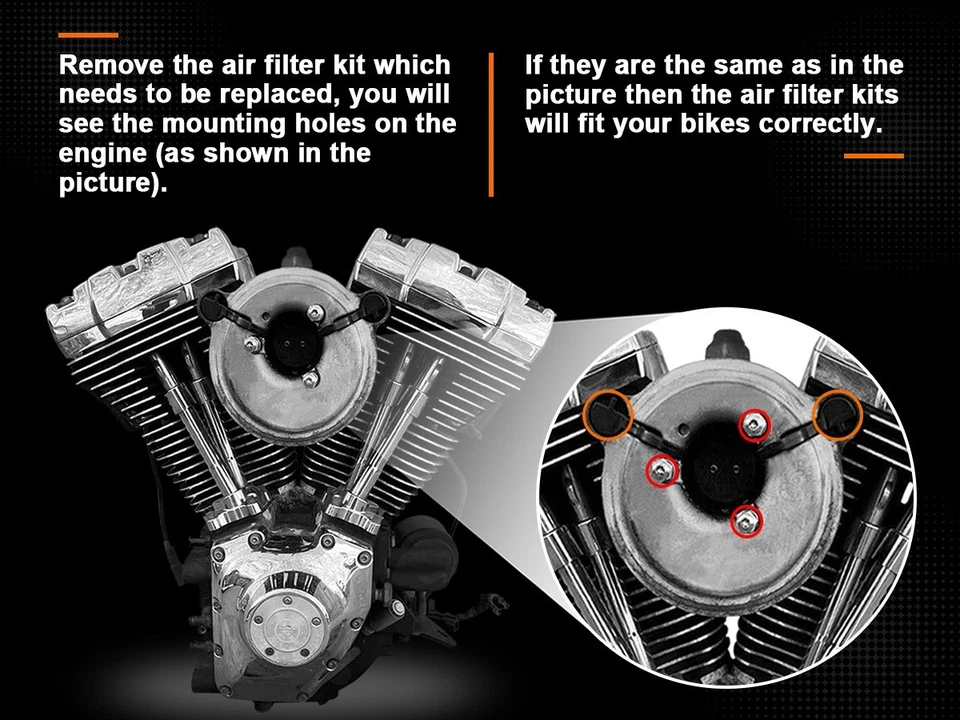 Remove the air filter kit which needs to be replaced, you will see the mounting holes on the engine (as shown in the picture).

If they are the same as in the picture then the air filter kits will fit your bikes correctly.