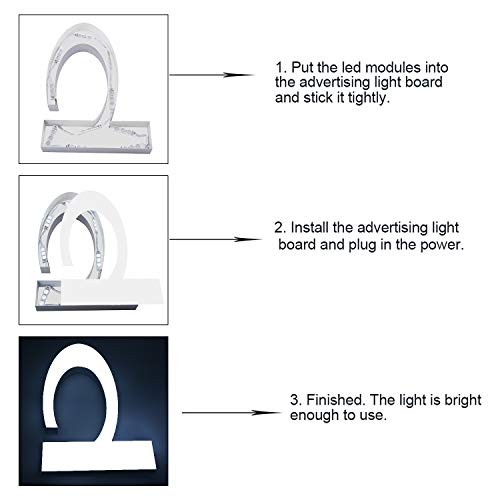 1. Put the led modules into the advertising light board and stick it tightly.

2. Install the advertising light board and plug in the power.

3. Finished. The light is bright enough to use.