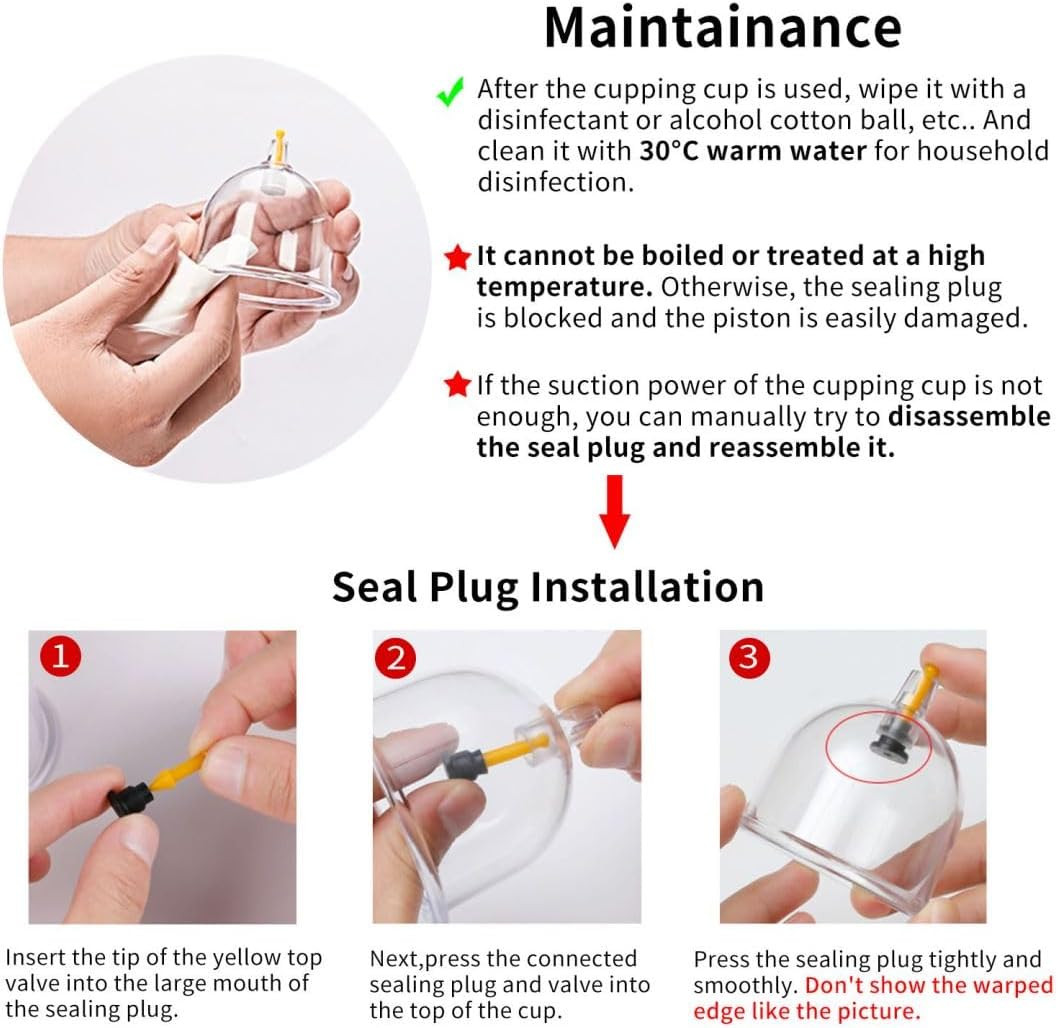 Maintainance

After the cupping cup is used, wipe it with a disinfectant or alcohol cotton ball, etc.. And clean it with 30°C warm water for household disinfection.

It cannot be boiled or treated at a high temperature. Otherwise, the sealing plug is blocked and the piston is easily damaged.

If the suction power of the cupping cup is not enough, you can manually try to disassemble the seal plug and reassemble it.

Seal Plug Installation

1

Insert the tip of the yellow top valve into the large mouth of the sealing plug.

2

Next,press the connected sealing plug and valve into the top of the cup.

3

Press the sealing plug tightly and smoothly. Don't show the warped edge like the picture.