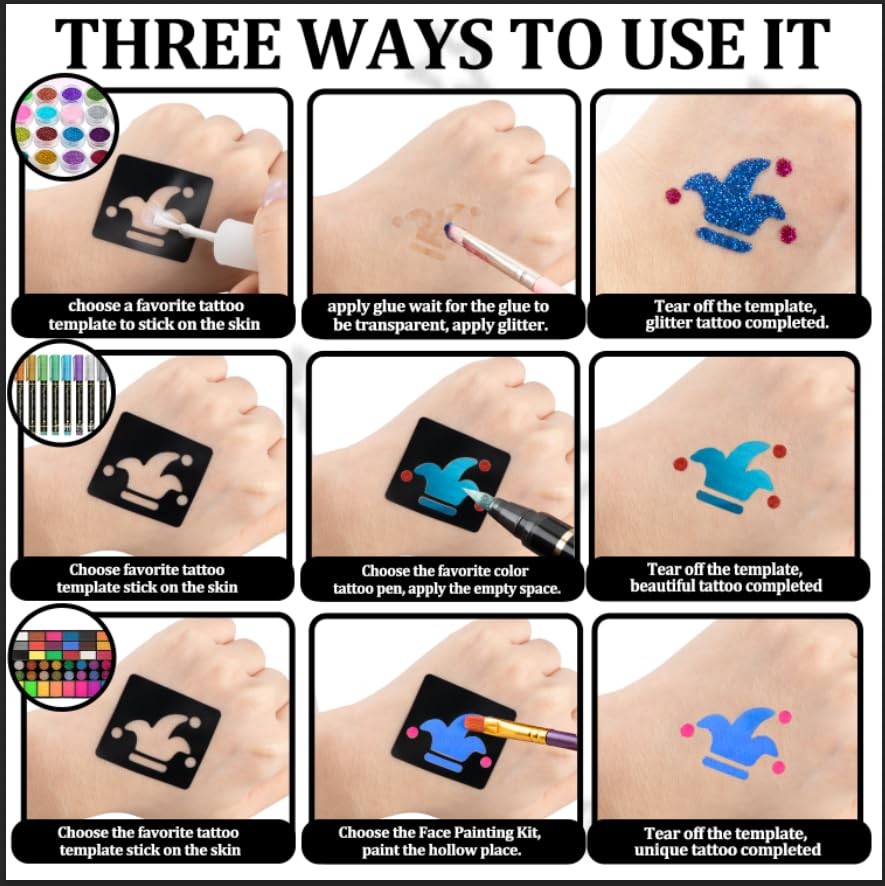 THREE WAYS TO USE IT

choose a favorite tattoo template to stick on the skin

apply glue wait for the glue to be transparent, apply glitter.

Tear off the template, glitter tattoo completed.

Choose favorite tattoo template stick on the skin

Choose the favorite color tattoo pen, apply the empty space.

Tear off the template, beautiful tattoo completed

Choose the favorite tattoo template stick on the skin

Choose the Face Painting Kit, paint the hollow place.

Tear off the template, unique tattoo completed