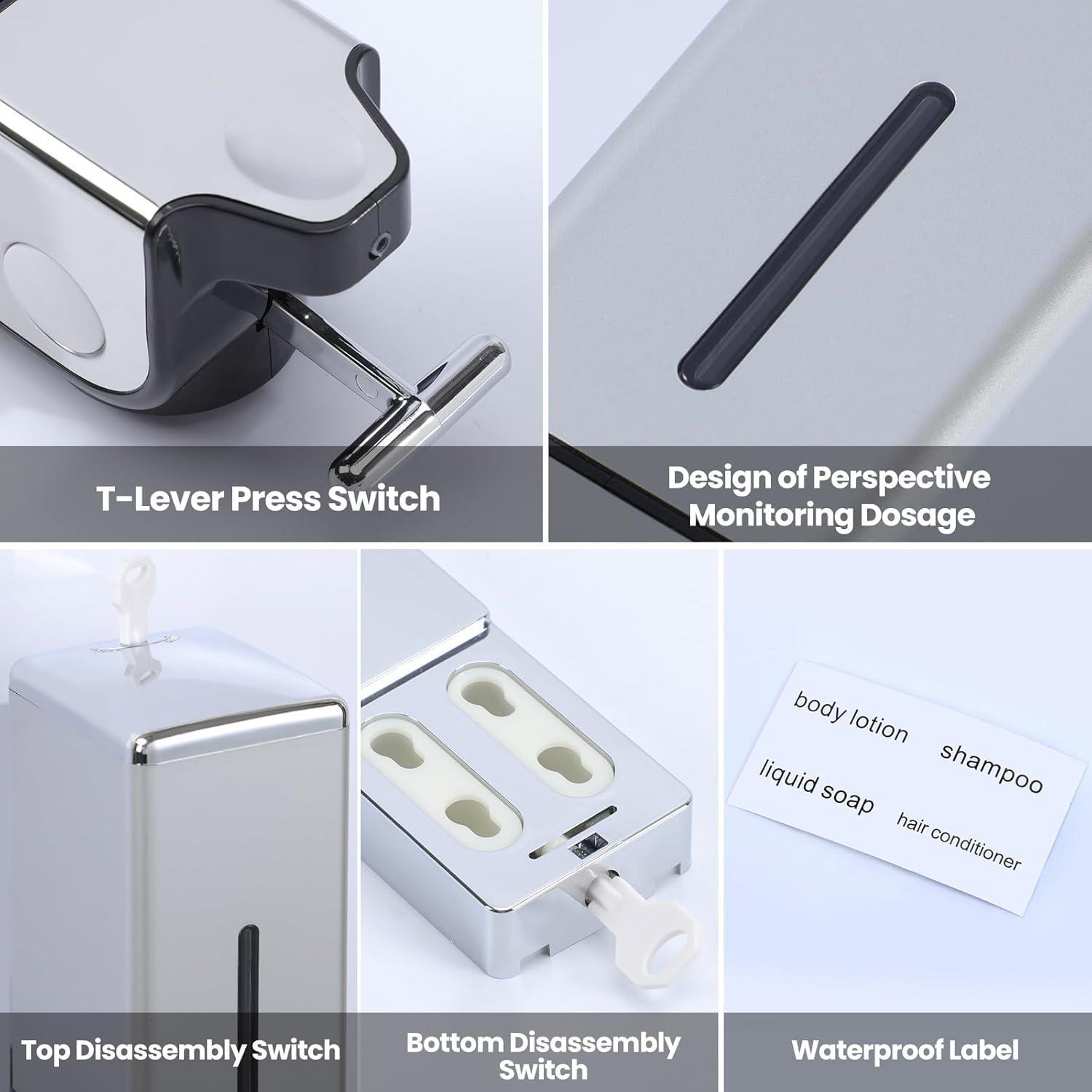 T-Lever Press Switch

Design of Perspective Monitoring Dosage

Top Disassembly Switch

Bottom Disassembly Switch

body lotion shampoo
liquid soap hair conditioner

Waterproof Label