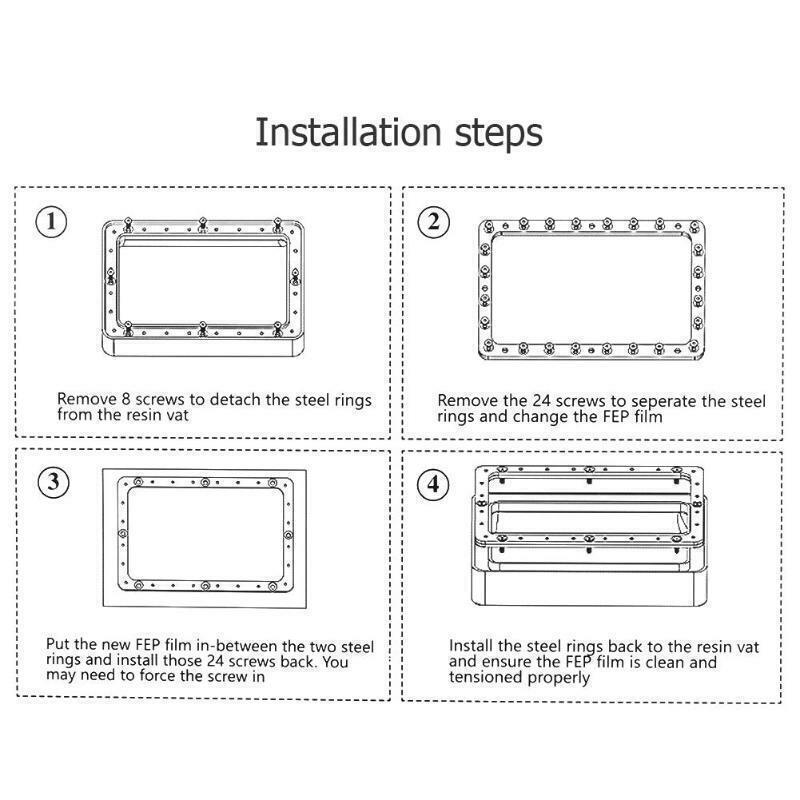 Installation steps

①

Remove 8 screws to detach the steel rings from the resin vat

②

Remove the 24 screws to seperate the steel rings and change the FEP film

③

Put the new FEP film in-between the two steel rings and install those 24 screws back. You may need to force the screw in

④

Install the steel rings back to the resin vat and ensure the FEP film is clean and tensioned properly