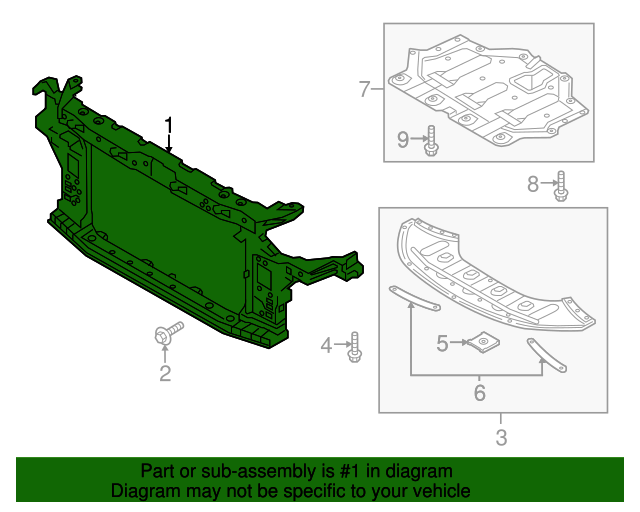 1
7
9
8
2
4
5
6
3

Part or sub-assembly is #1 in diagram
Diagram may not be specific to your vehicle