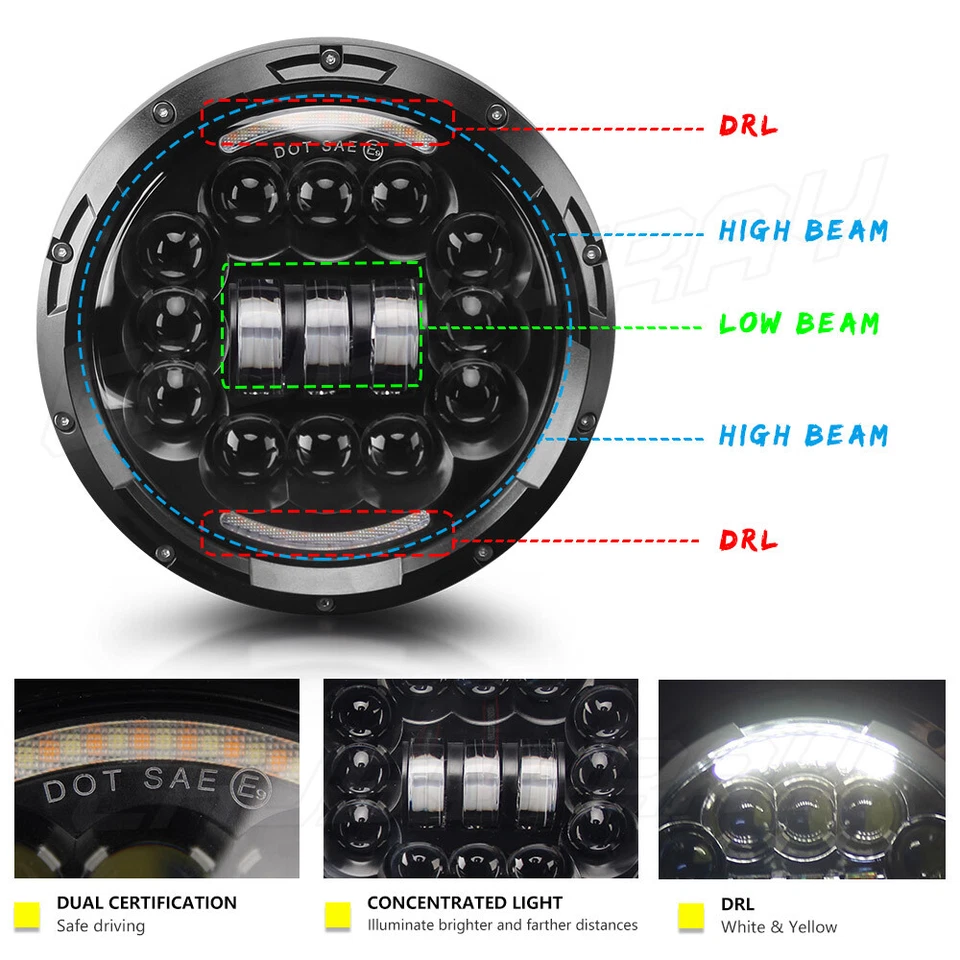 DOT SAE E9

DRL

HIGH BEAM

LOW BEAM

HIGH BEAM

DRL

DOT SAE E9

DUAL CERTIFICATION
Safe driving

CONCENTRATED LIGHT
Illuminate brighter and farther distances

DRL
White & Yellow