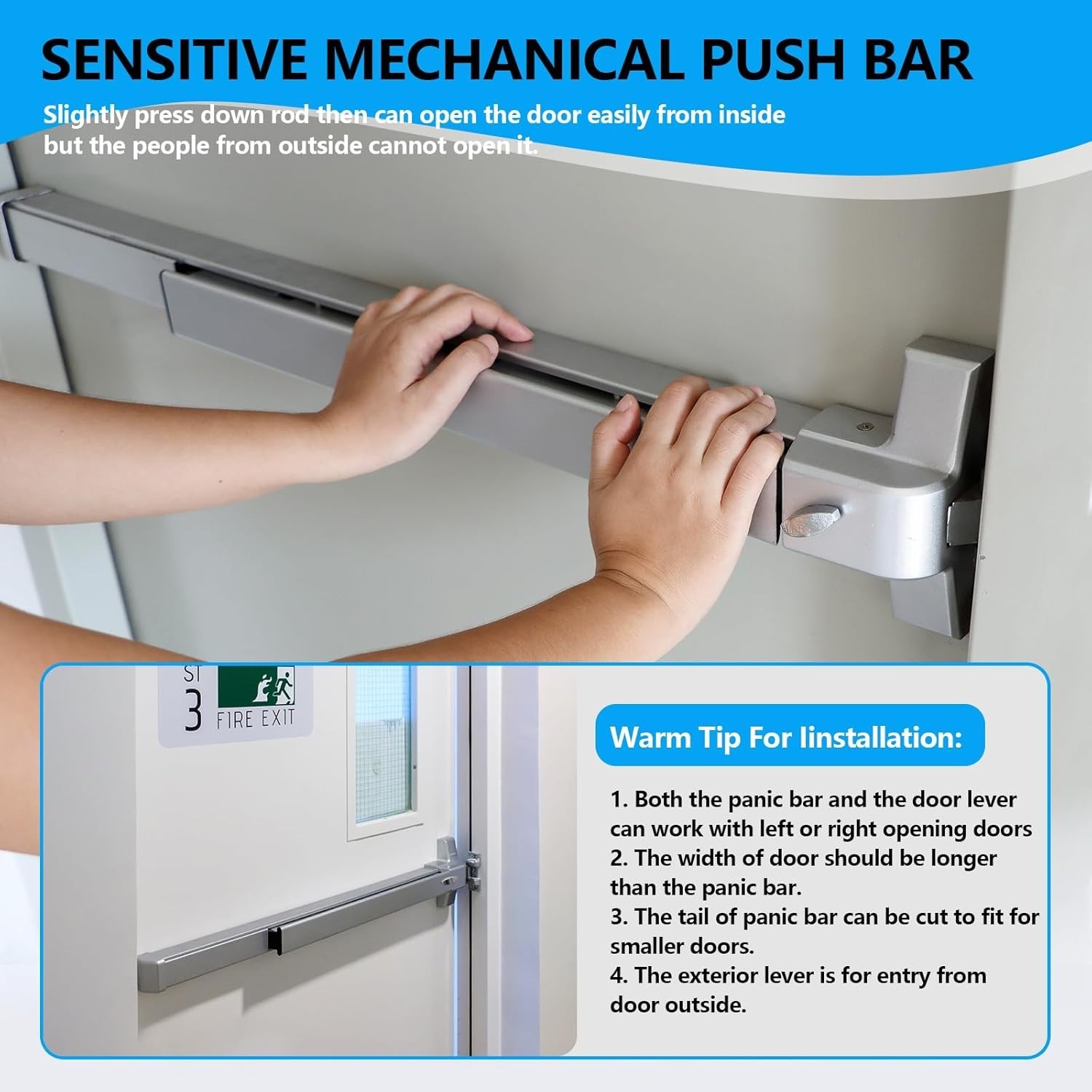 SENSITIVE MECHANICAL PUSH BAR

Slightly press down rod then can open the door easily from inside but the people from outside cannot open it.

ST
3
FIRE EXIT

Warm Tip For Iinstallation:

1. Both the panic bar and the door lever can work with left or right opening doors
2. The width of door should be longer than the panic bar.
3. The tail of panic bar can be cut to fit for smaller doors.
4. The exterior lever is for entry from door outside.