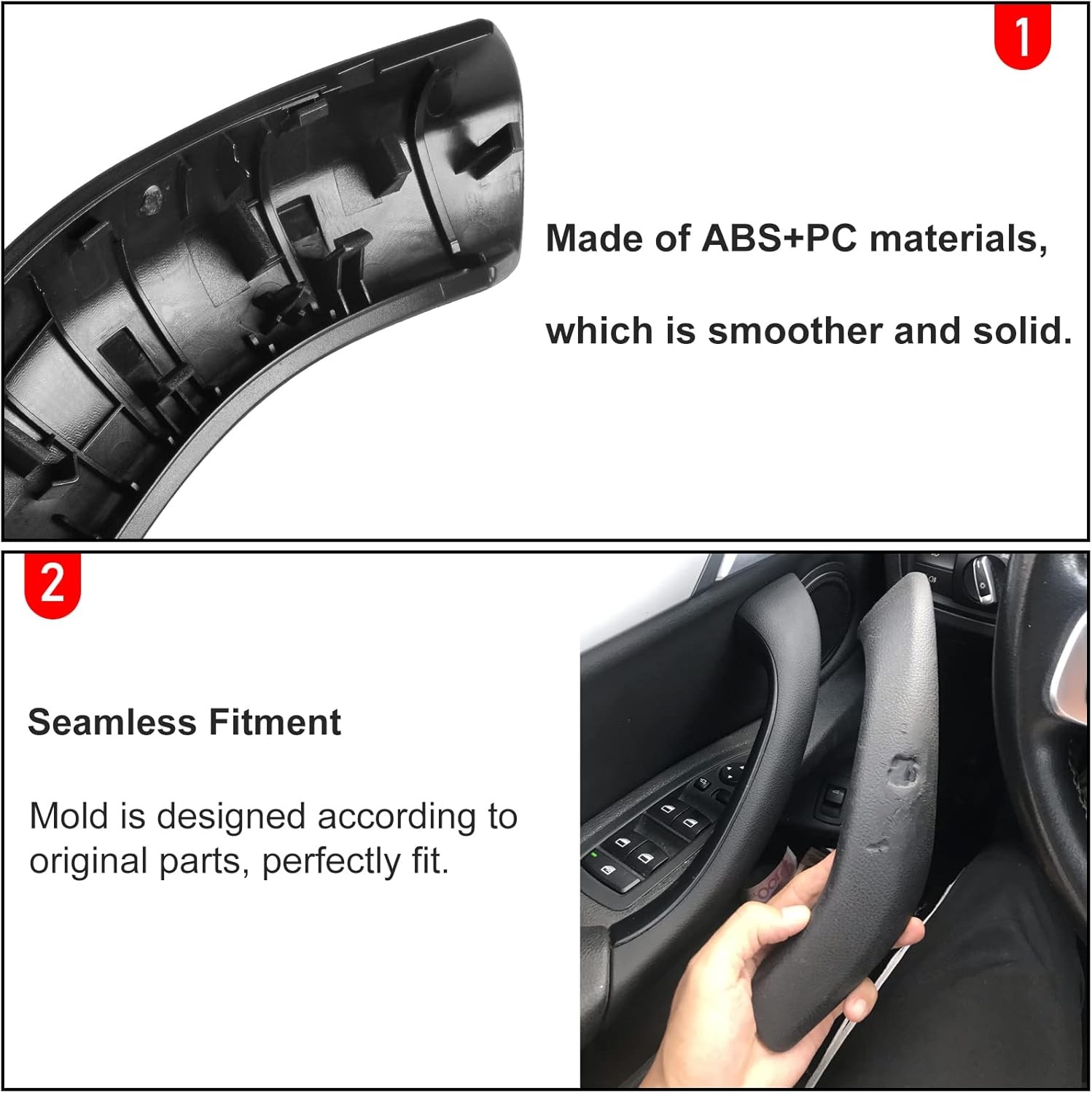 1

Made of ABS+PC materials,

which is smoother and solid.

2

Seamless Fitment

Mold is designed according to original parts, perfectly fit.