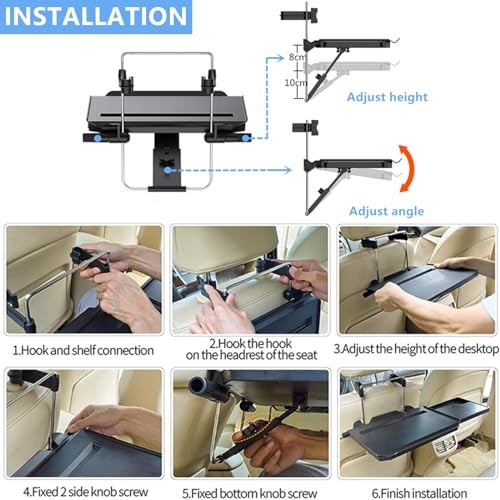 INSTALLATION

8cm

10cm

Adjust height

Adjust angle

1.Hook and shelf connection

2.Hook the hook on the headrest of the seat

3.Adjust the height of the desktop

4.Fixed 2 side knob screw

5.Fixed bottom knob screw

6.Finish installation