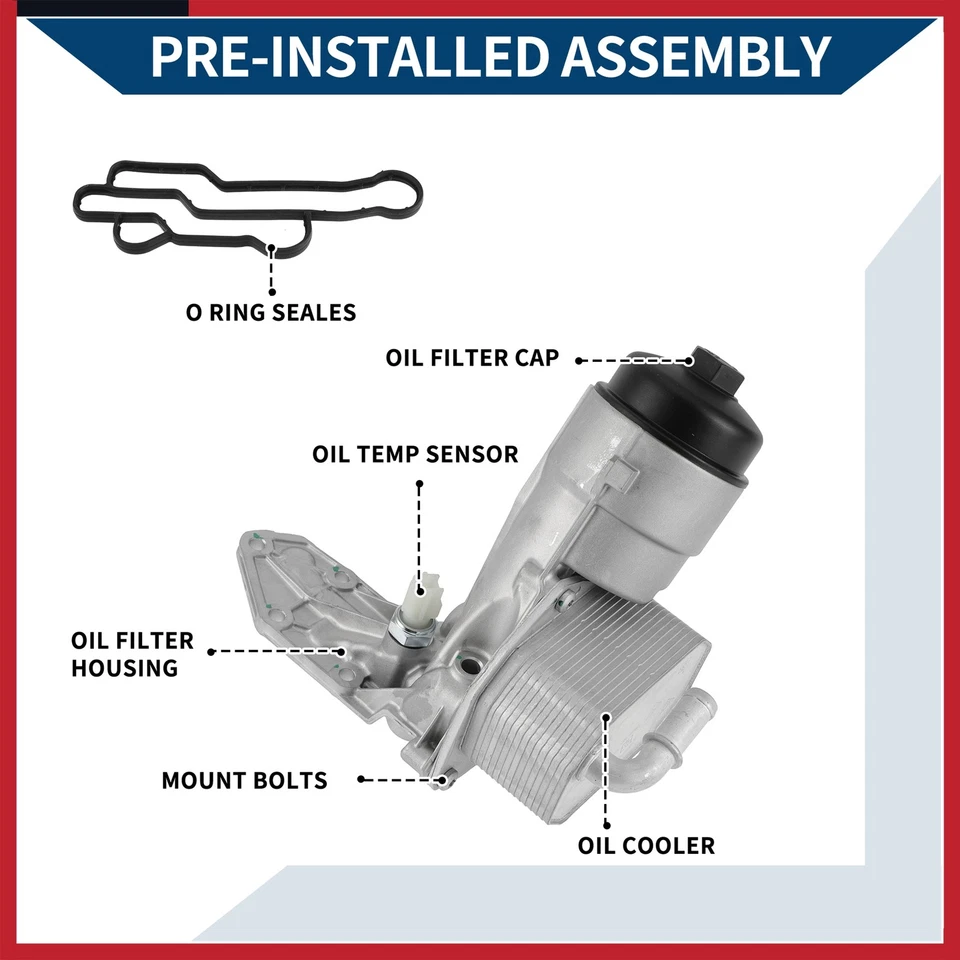 PRE-INSTALLED ASSEMBLY

O RING SEALES

OIL FILTER CAP

OIL TEMP SENSOR

OIL FILTER HOUSING

MOUNT BOLTS

OIL COOLER